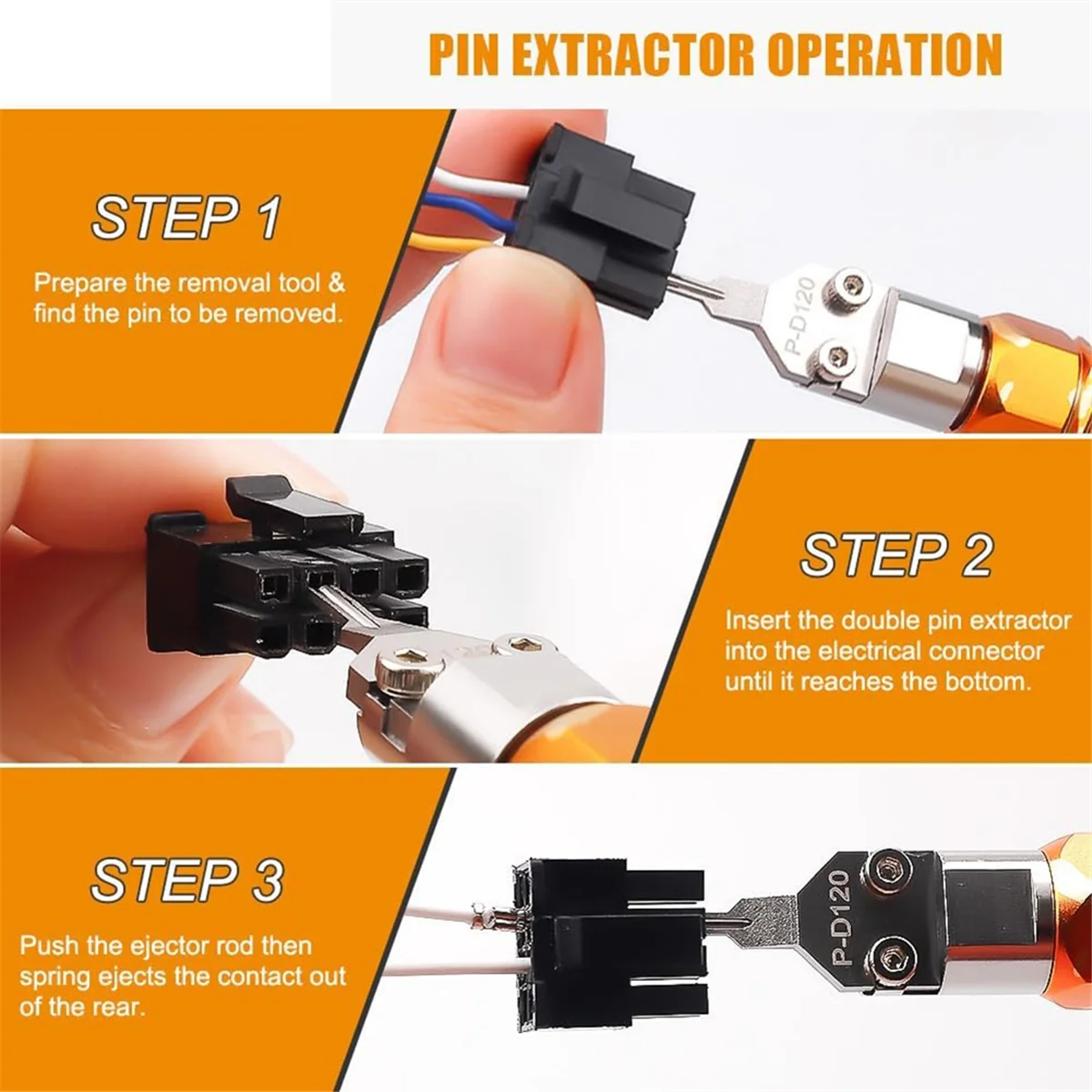 PIN EXTRACTOR OPERATION

STEP 1

Prepare the removal tool & find the pin to be removed.

P-D120

STEP 2

Insert the double pin extractor into the electrical connector until it reaches the bottom.

STEP 3

Push the ejector rod then spring ejects the contact out of the rear.

P-D120