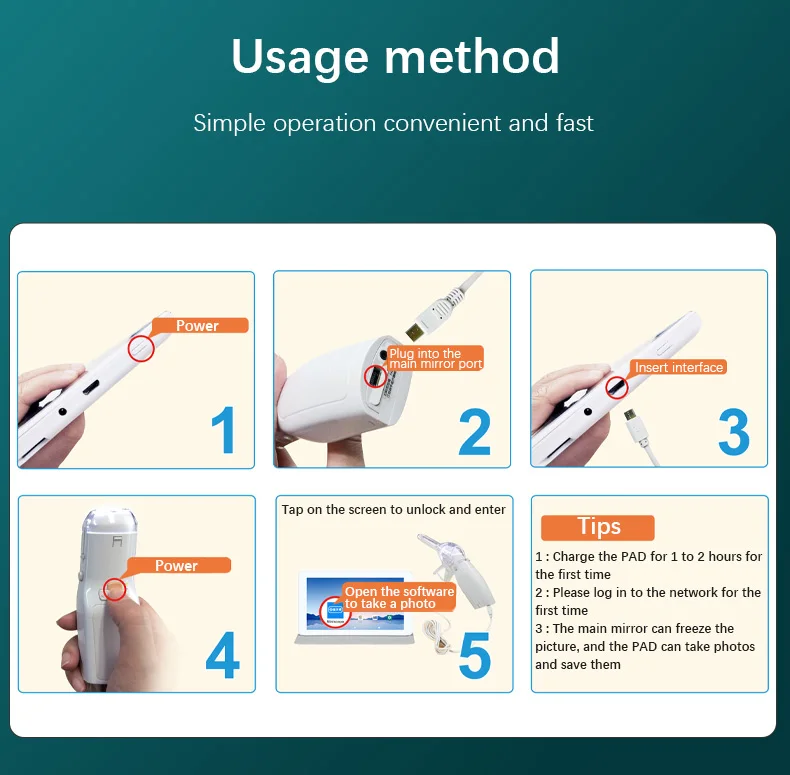 Usage method

Simple operation convenient and fast

Power

1

Plug into the main mirror port

2

Insert interface

3

Power

4

Tap on the screen to unlock and enter

Open the software to take a photo

5

Tips

1 : Charge the PAD for 1 to 2 hours for the first time
2 : Please log in to the network for the first time
3 : The main mirror can freeze the picture, and the PAD can take photos and save them