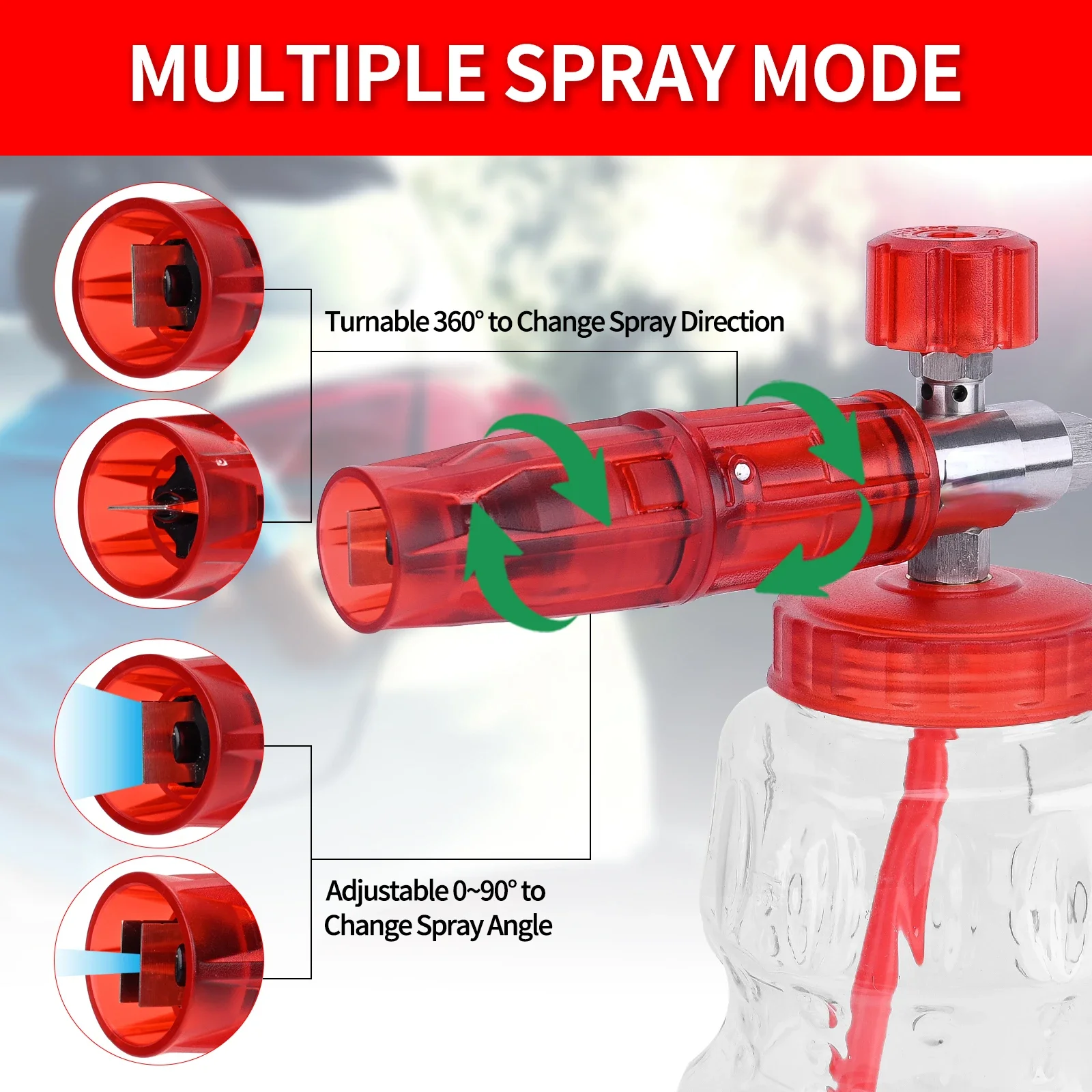 MULTIPLE SPRAY MODE

Turnable 360° to Change Spray Direction

Adjustable 0~90° to Change Spray Angle