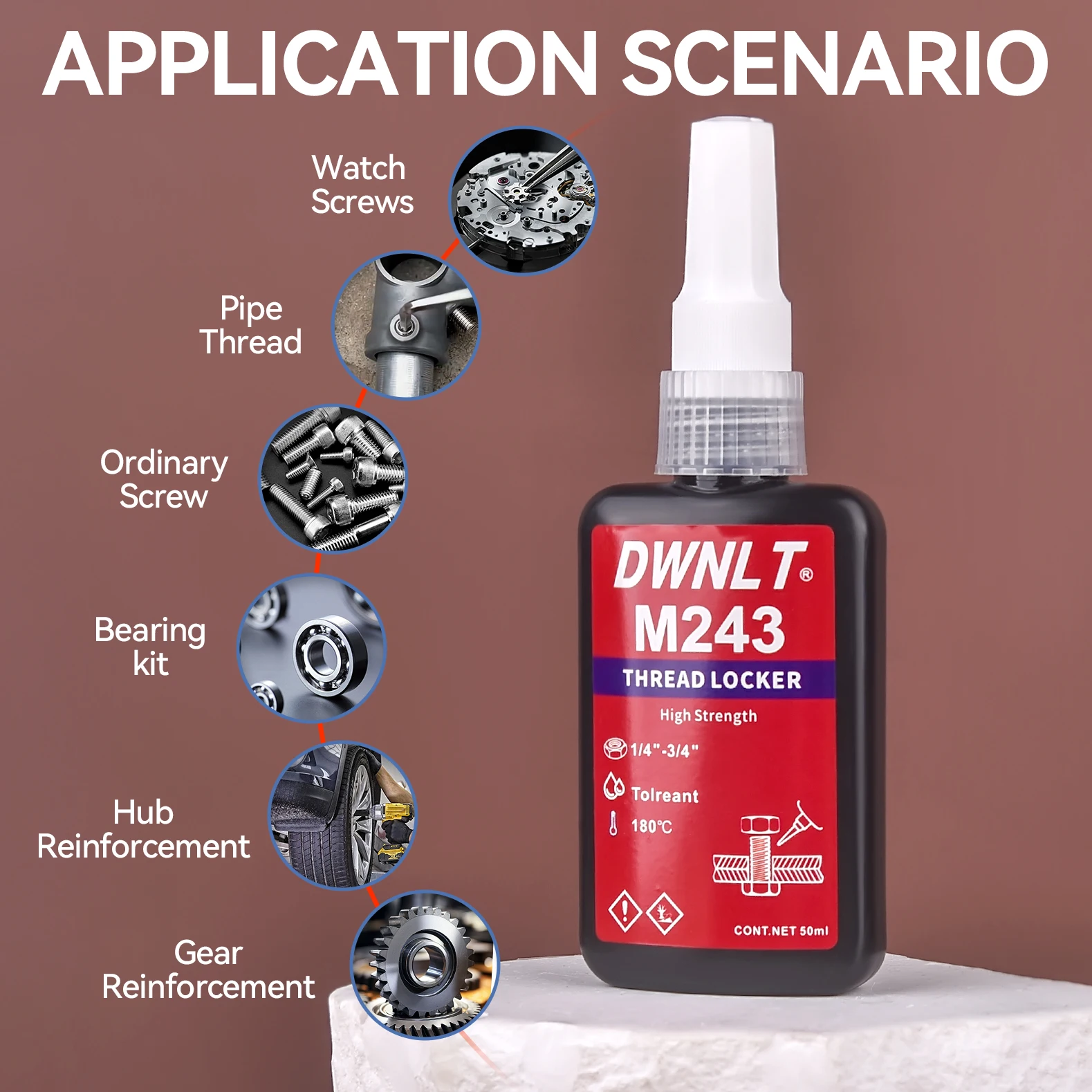 APPLICATION SCENARIO

Watch Screws

Pipe Thread

Ordinary Screw

Bearing kit

Hub Reinforcement

Gear Reinforcement

DWNLT®
M243
THREAD LOCKER
High Strength
1/4"-3/4"
Tolreant
180℃
CONT.NET 50ml