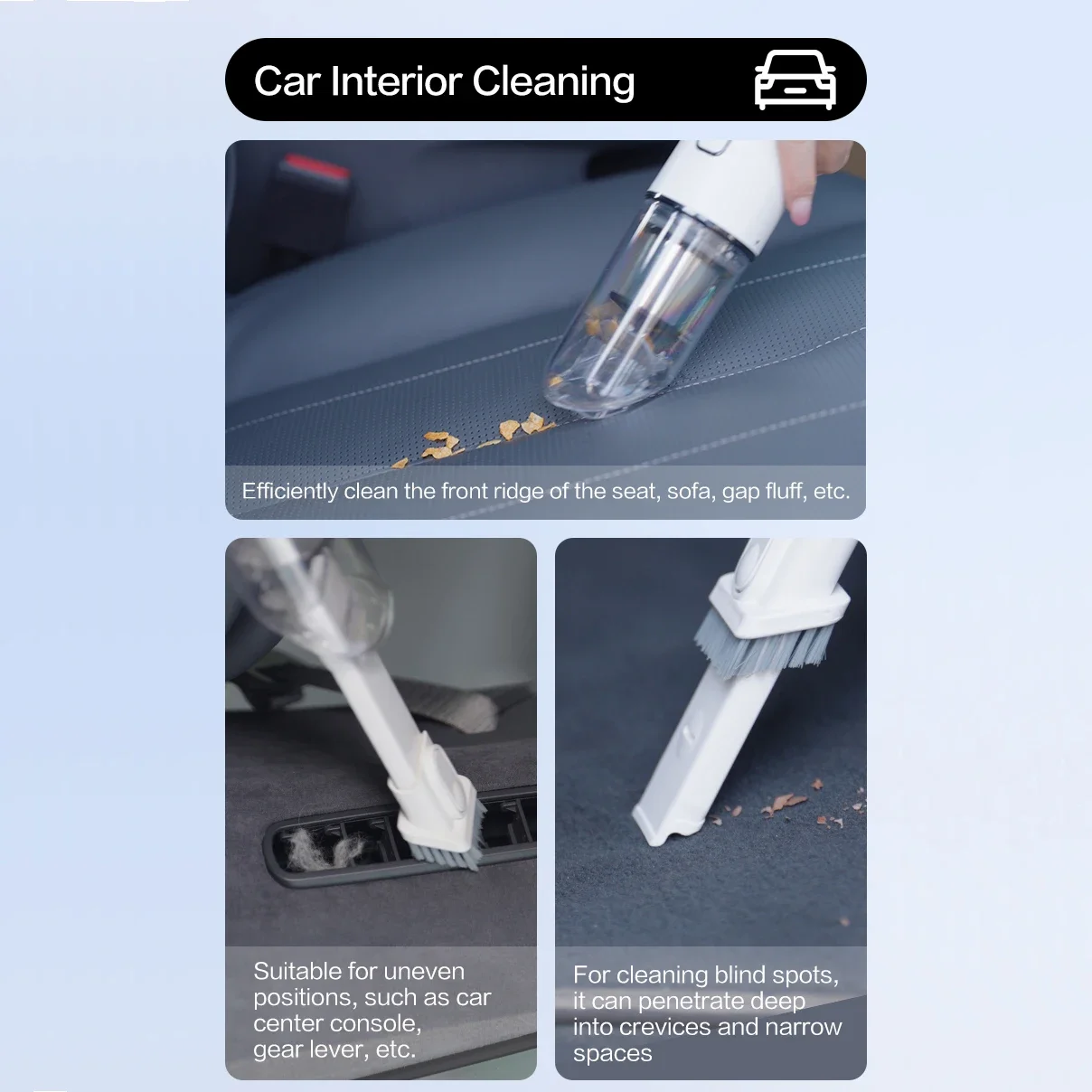 Car Interior Cleaning

Efficiently clean the front ridge of the seat, sofa, gap fluff, etc.

Suitable for uneven positions, such as car center console, gear lever, etc.

For cleaning blind spots, it can penetrate deep into crevices and narrow spaces