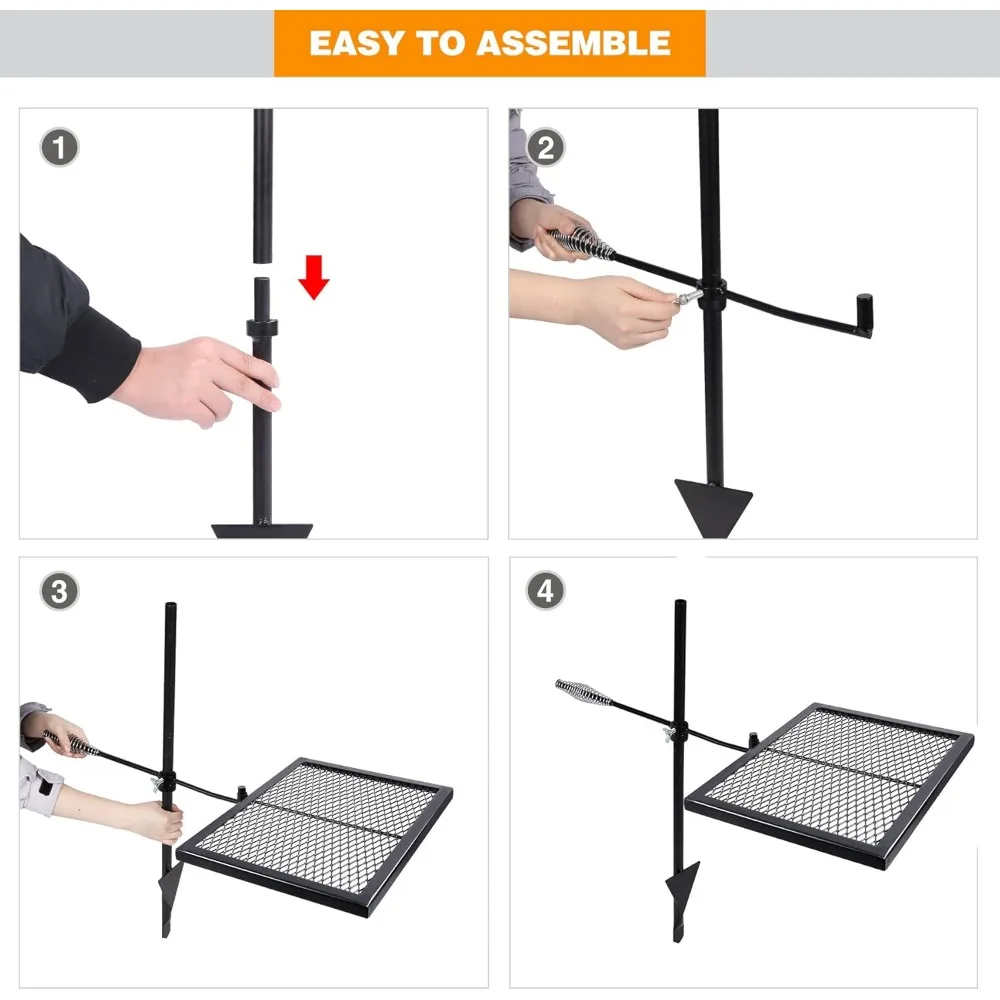 EASY TO ASSEMBLE

1

2

3

4