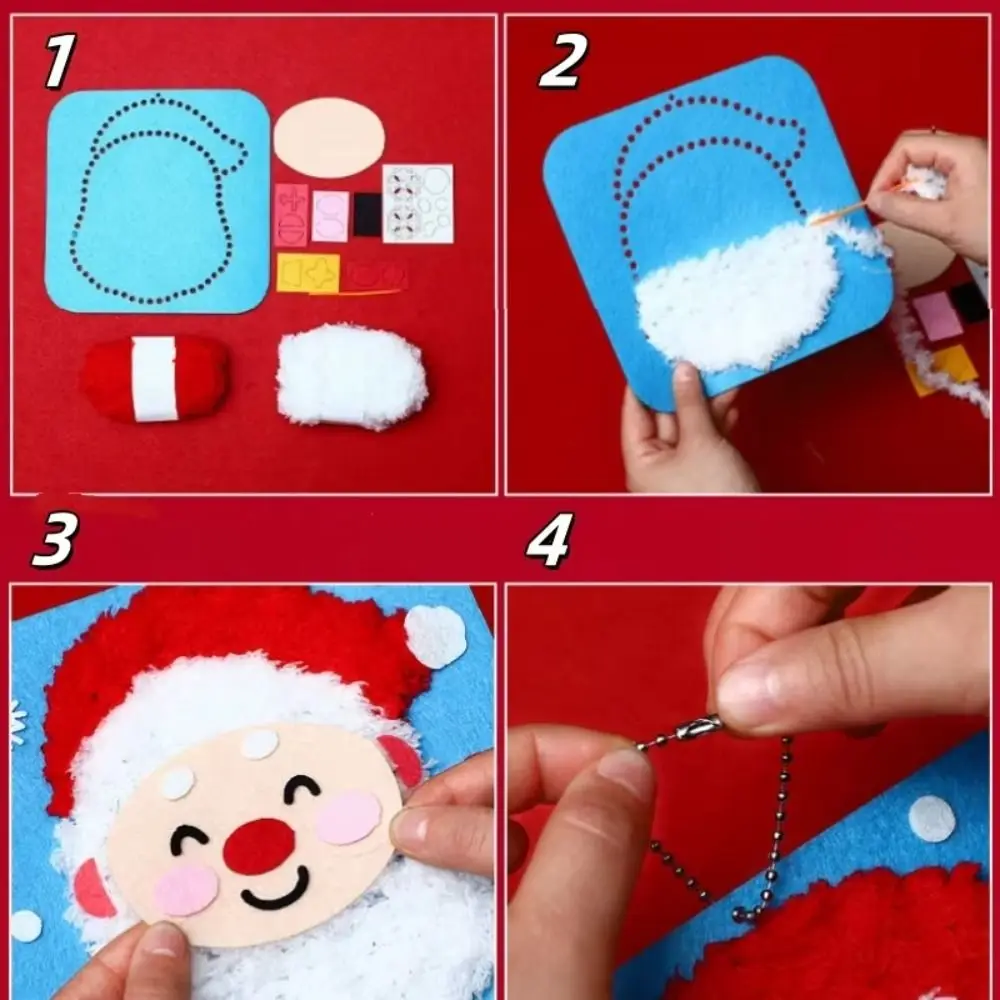 1
2
3
4