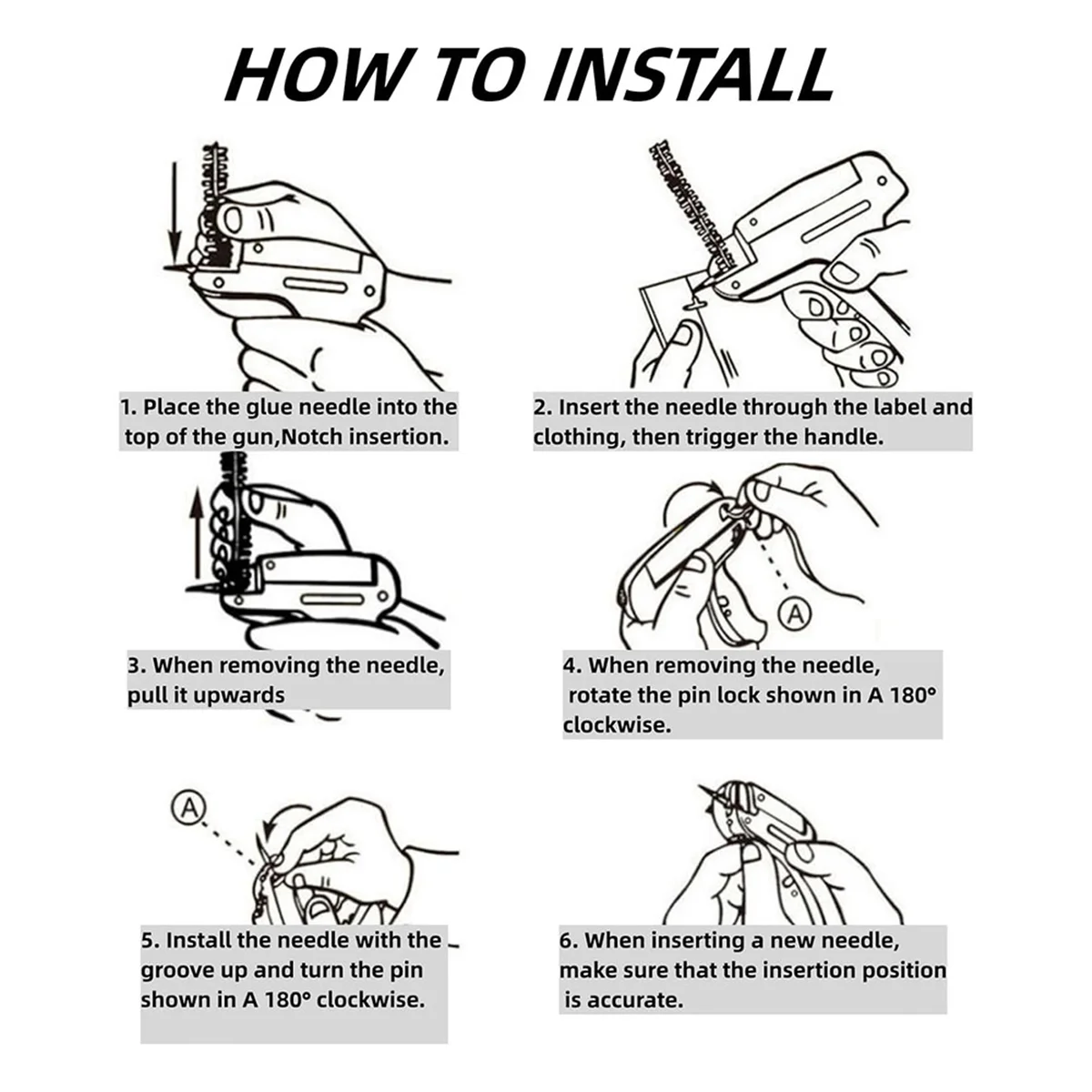 HOW TO INSTALL

1. Place the glue needle into the top of the gun,Notch insertion.

2. Insert the needle through the label and clothing, then trigger the handle.

3. When removing the needle, pull it upwards

A

4. When removing the needle, rotate the pin lock shown in A 180° clockwise.

A

5. Install the needle with the groove up and turn the pin shown in A 180° clockwise.

6. When inserting a new needle, make sure that the insertion position is accurate.