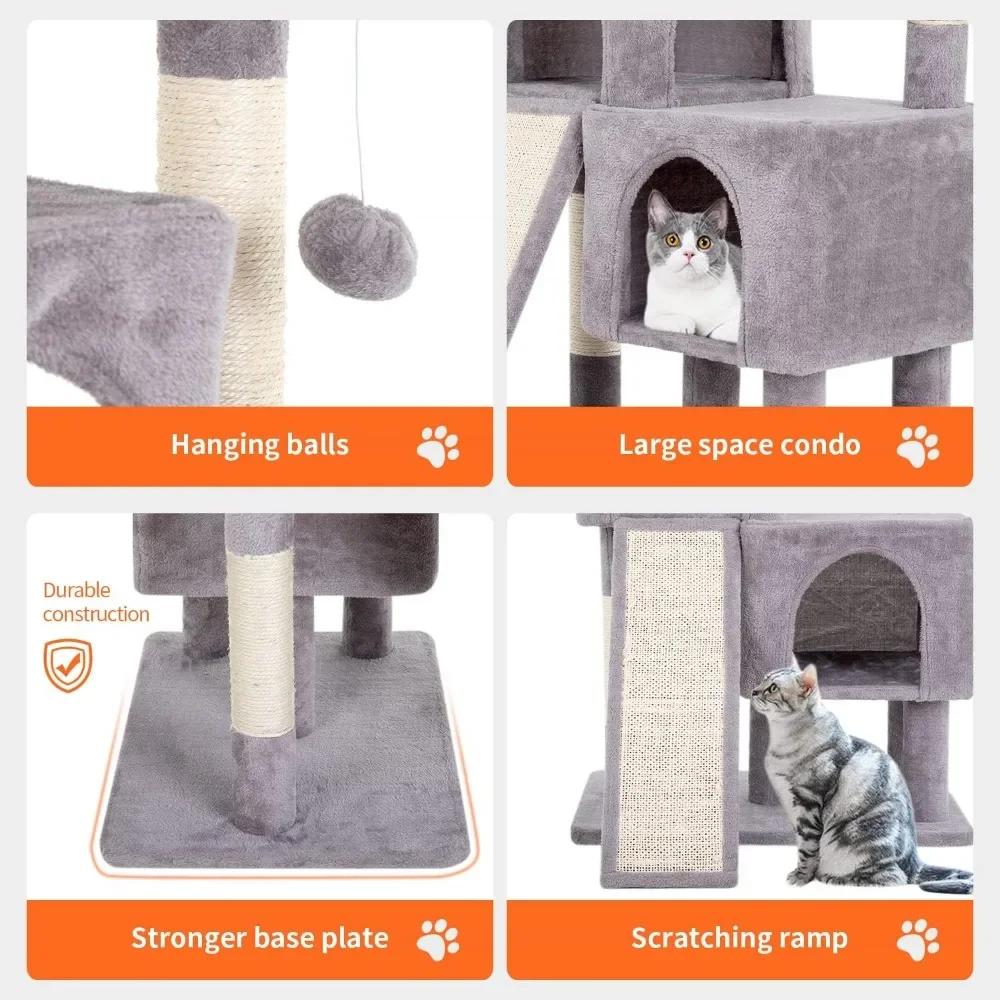 Hanging balls

Large space condo

Durable construction

Stronger base plate

Scratching ramp