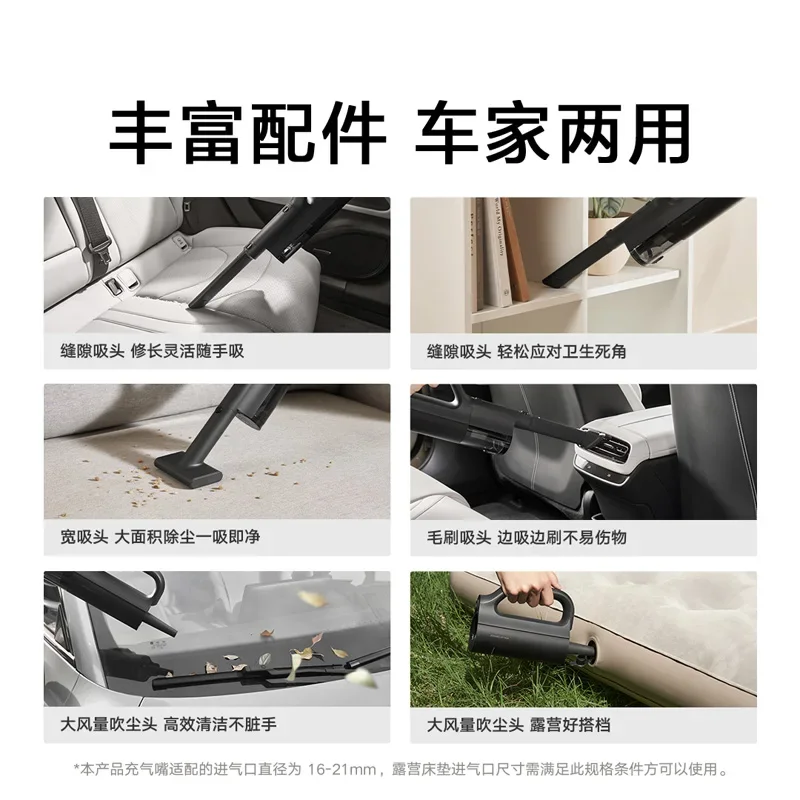 丰富配件 车家两用

缝隙吸头 修长灵活随手吸

缝隙吸头 轻松应对卫生死角

宽吸头 大面积除尘一吸即净

毛刷吸头 边吸边刷不易伤物

大风量吹尘头 高效清洁不脏手

大风量吹尘头 露营好搭档

*本产品充气嘴适配的进气口直径为 16-21mm，露营床垫进气口尺寸需满足此规格条件方可以使用。