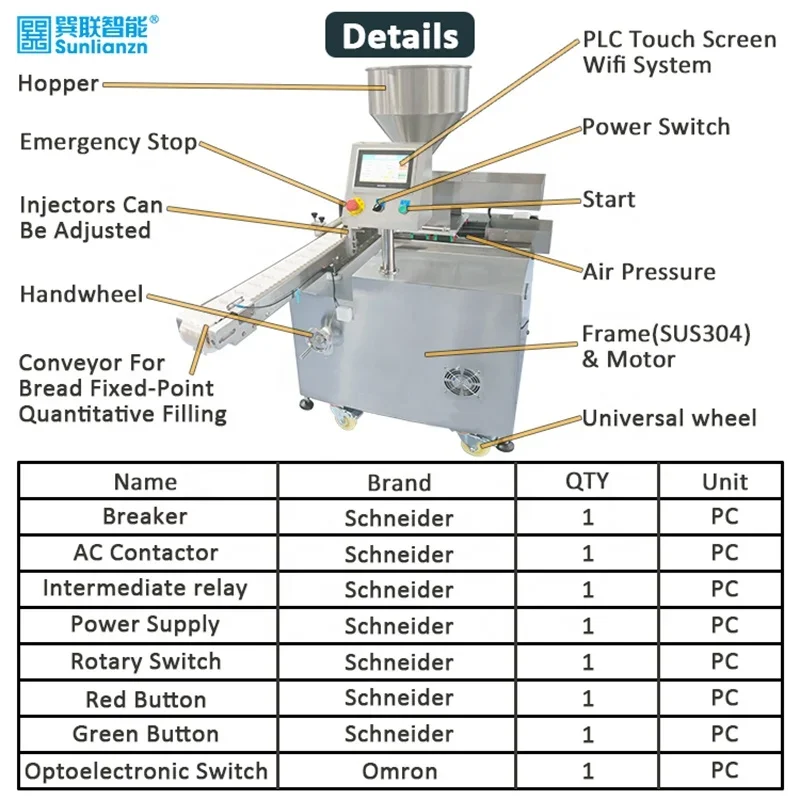 巽联智能®
Sunlianzn

Details

Hopper

Emergency Stop

Injectors Can Be Adjusted

Handwheel

Conveyor For Bread Fixed-Point Quantitative Filling

PLC Touch Screen Wifi System

Power Switch

Start

Air Pressure

Frame(SUS304) & Motor

Universal wheel

| Name | Brand | QTY | Unit |
|---|---|---|---|
| Breaker | Schneider | 1 | PC |
| AC Contactor | Schneider | 1 | PC |
| Intermediate relay | Schneider | 1 | PC |
| Power Supply | Schneider | 1 | PC |
| Rotary Switch | Schneider | 1 | PC |
| Red Button | Schneider | 1 | PC |
| Green Button | Schneider | 1 | PC |
| Optoelectronic Switch | Omron | 1 | PC |