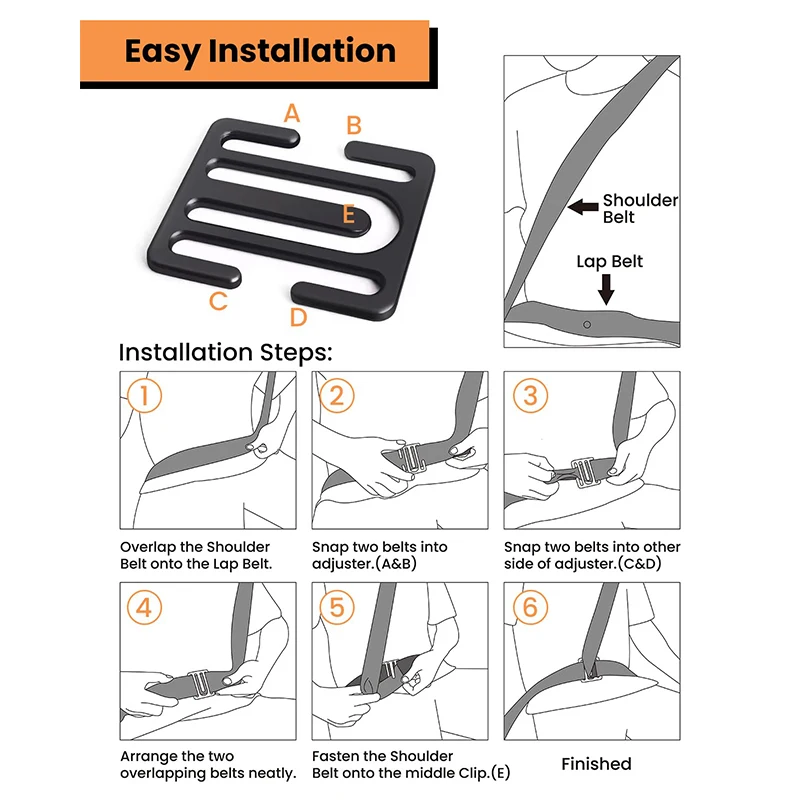 Easy Installation

A
B
E
C
D

Shoulder Belt

Lap Belt

Installation Steps:

1
Overlap the Shoulder Belt onto the Lap Belt.

2
Snap two belts into adjuster.(A&B)

3
Snap two belts into other side of adjuster.(C&D)

4
Arrange the two overlapping belts neatly.

5
Fasten the Shoulder Belt onto the middle Clip.(E)

6
Finished