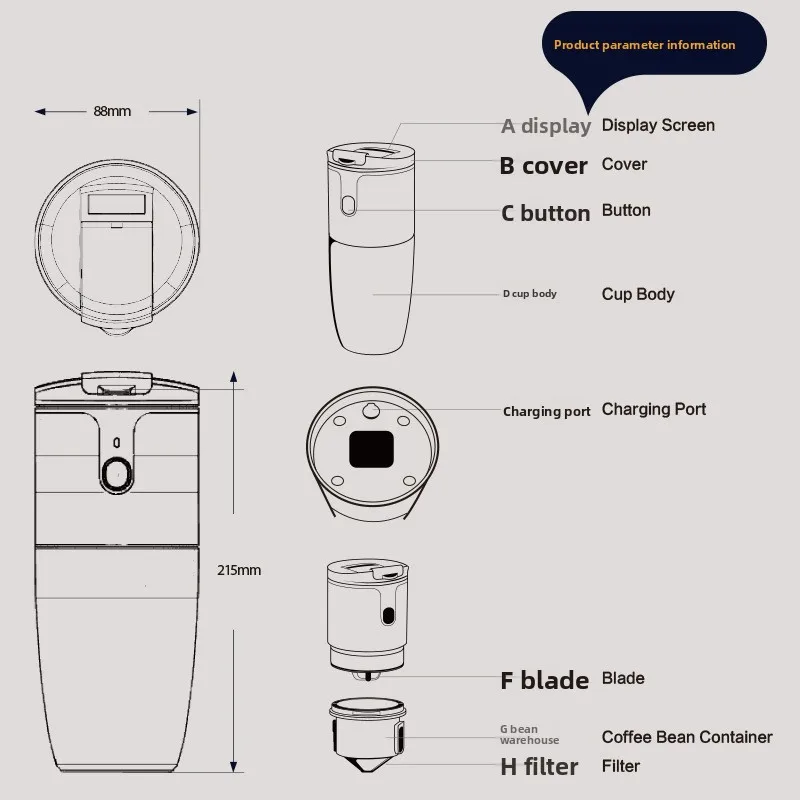 Product parameter information

88mm

A display Display Screen

B cover Cover

C button Button

D cup body Cup Body

Charging port Charging Port

215mm

F blade Blade

G bean warehouse Coffee Bean Container

H filter Filter