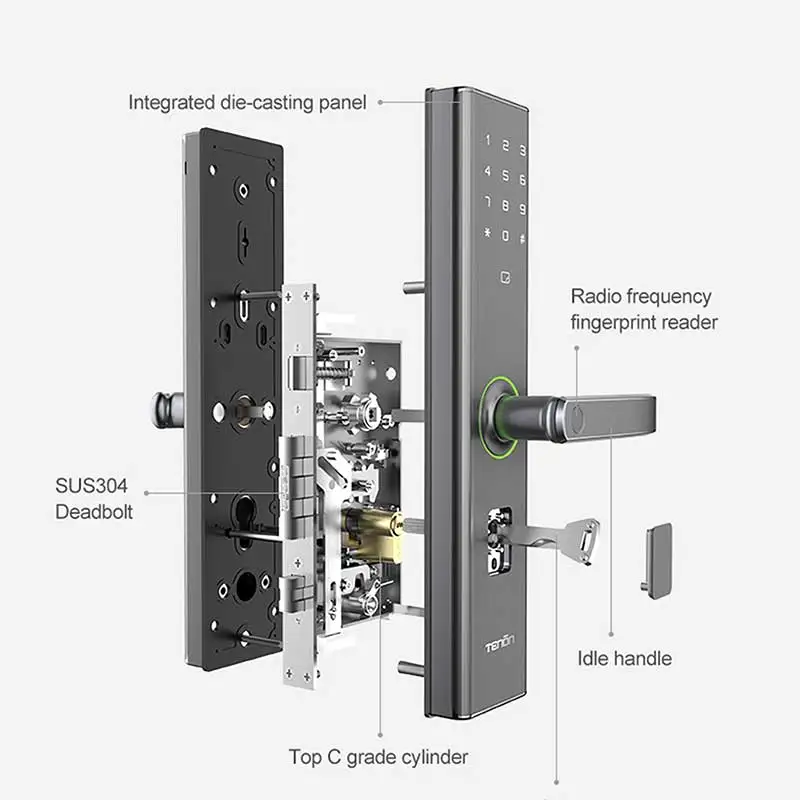 Integrated die-casting panel

1 2 3
4 5 6
7 8 9
* 0 #

Radio frequency fingerprint reader

SUS304 Deadbolt

TENON

Idle handle

Top C grade cylinder