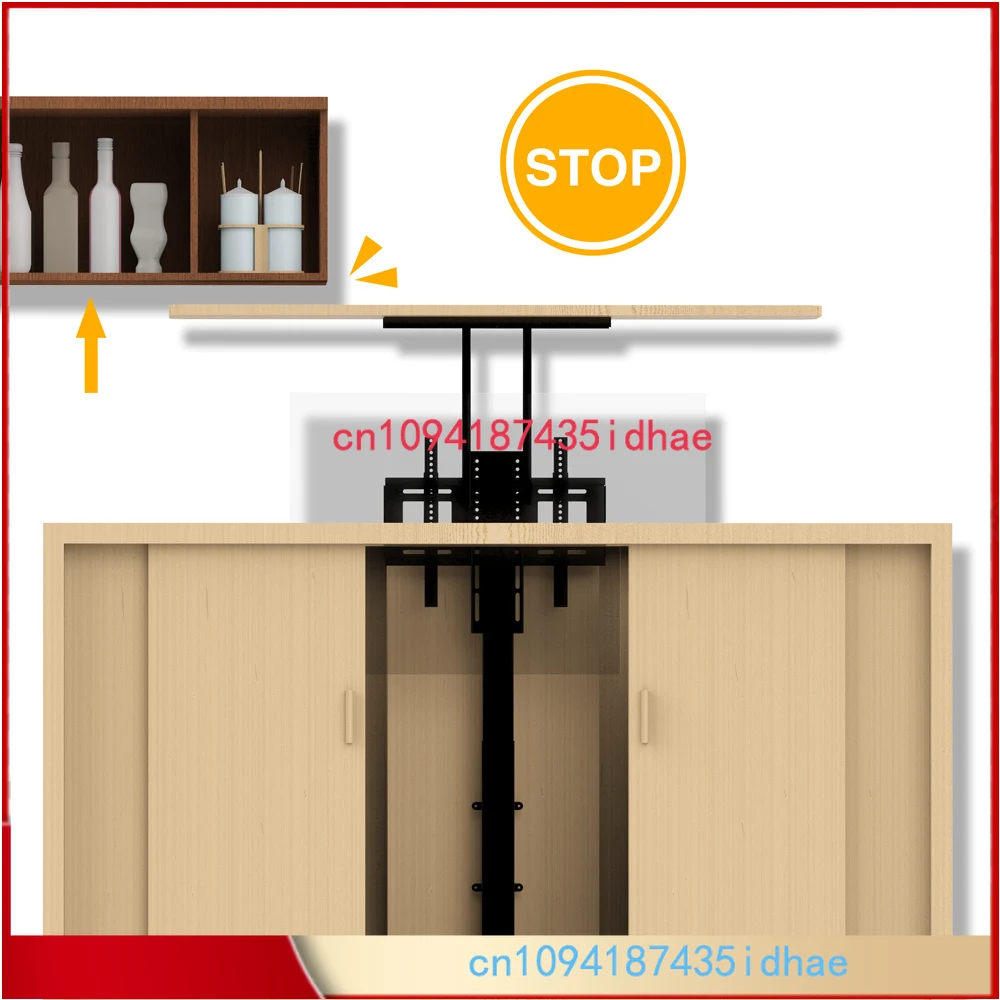 STOP

cn1094187435idhae

cn1094187435idhae