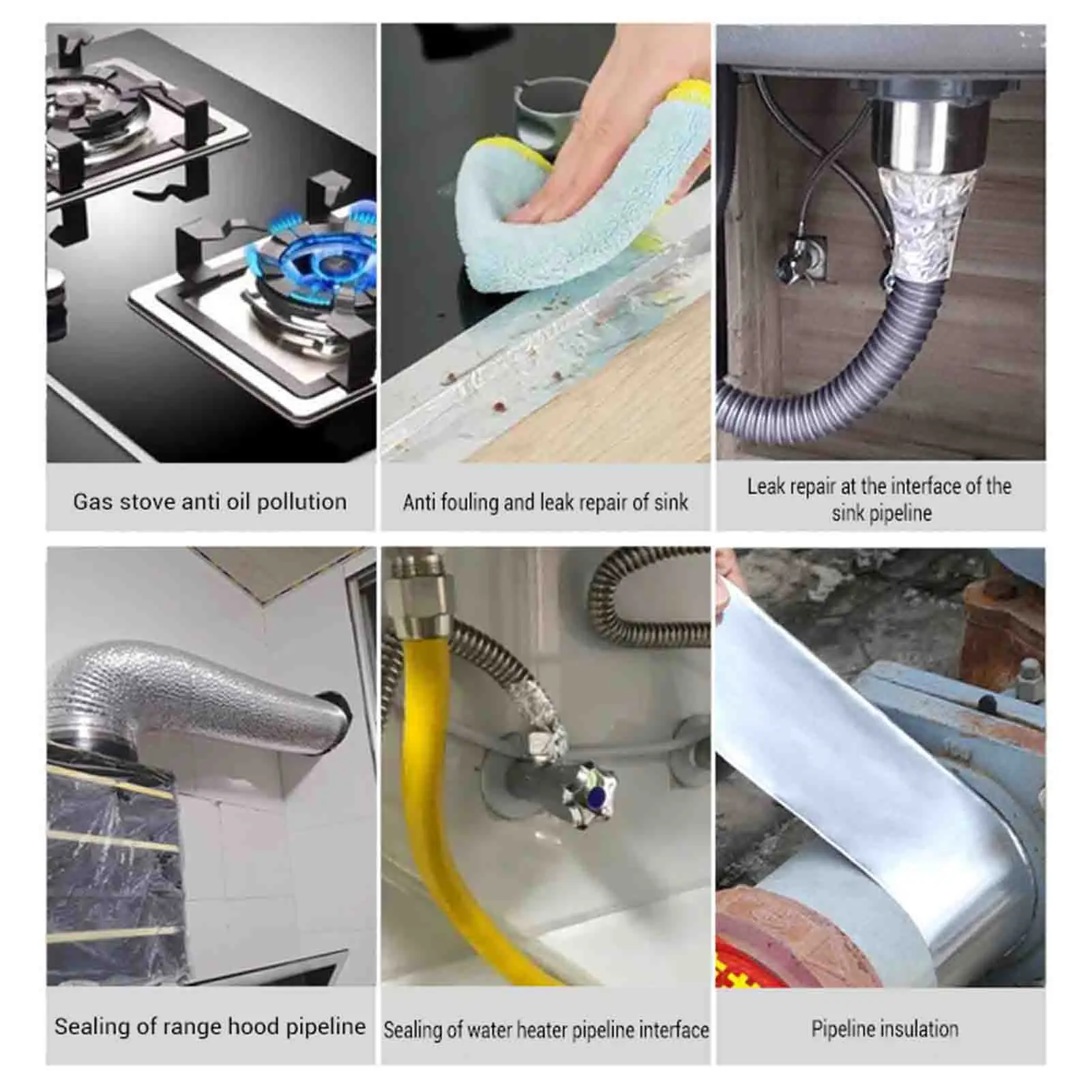 Gas stove anti oil pollution

Anti fouling and leak repair of sink

Leak repair at the interface of the sink pipeline

Sealing of range hood pipeline

Sealing of water heater pipeline interface

Pipeline insulation