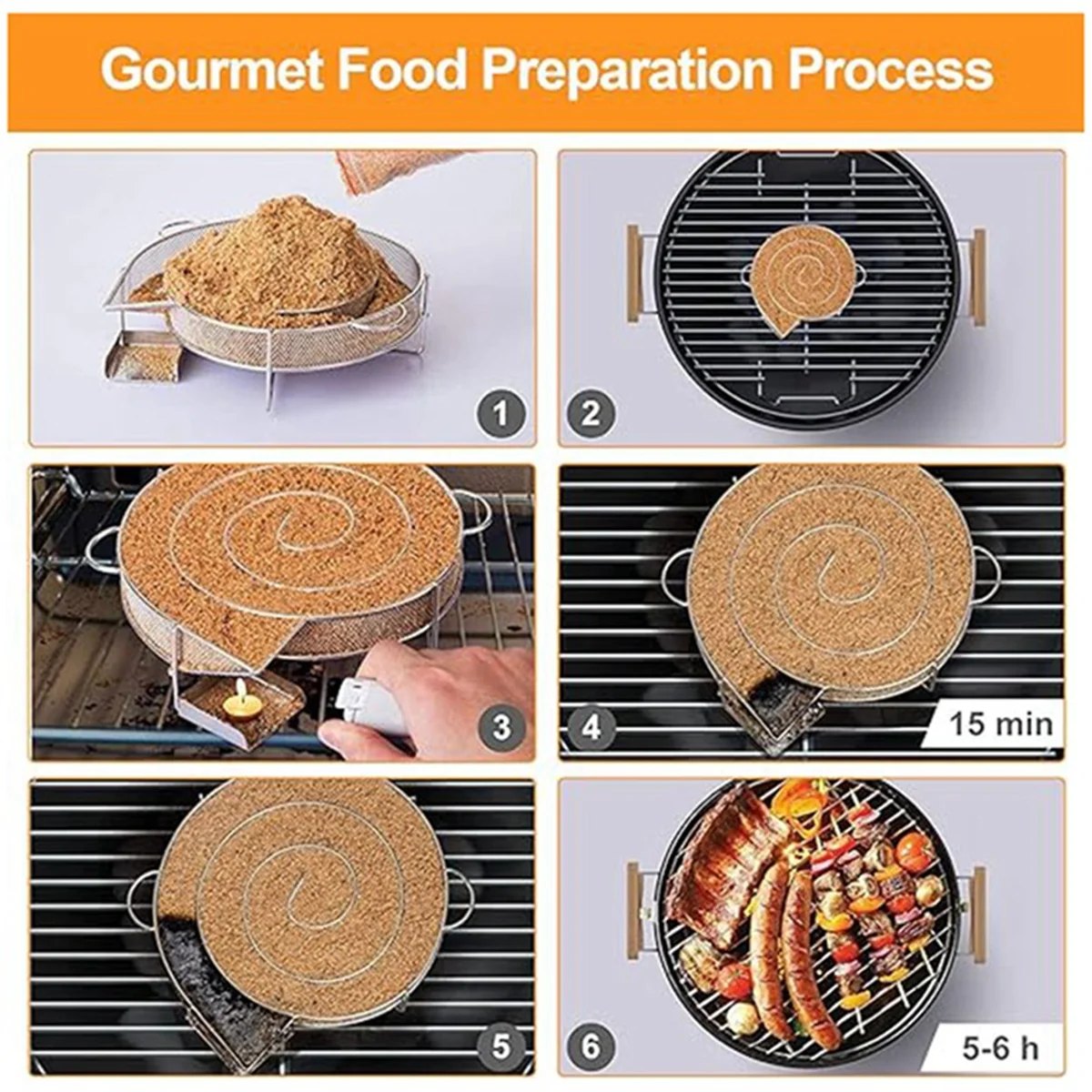 Gourmet Food Preparation Process

1

2

3

4

15 min

5

6

5-6 h