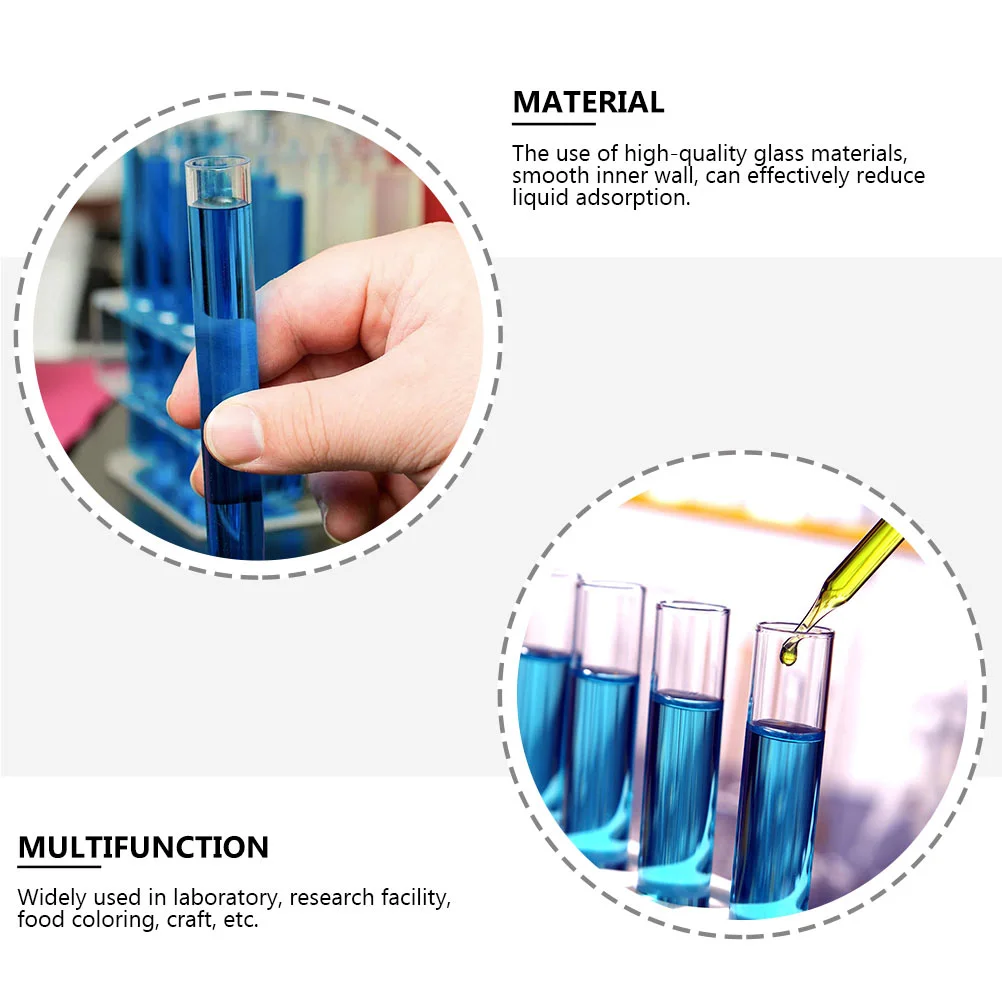 MATERIAL

The use of high-quality glass materials, smooth inner wall, can effectively reduce liquid adsorption.

MULTIFUNCTION

Widely used in laboratory, research facility, food coloring, craft, etc.