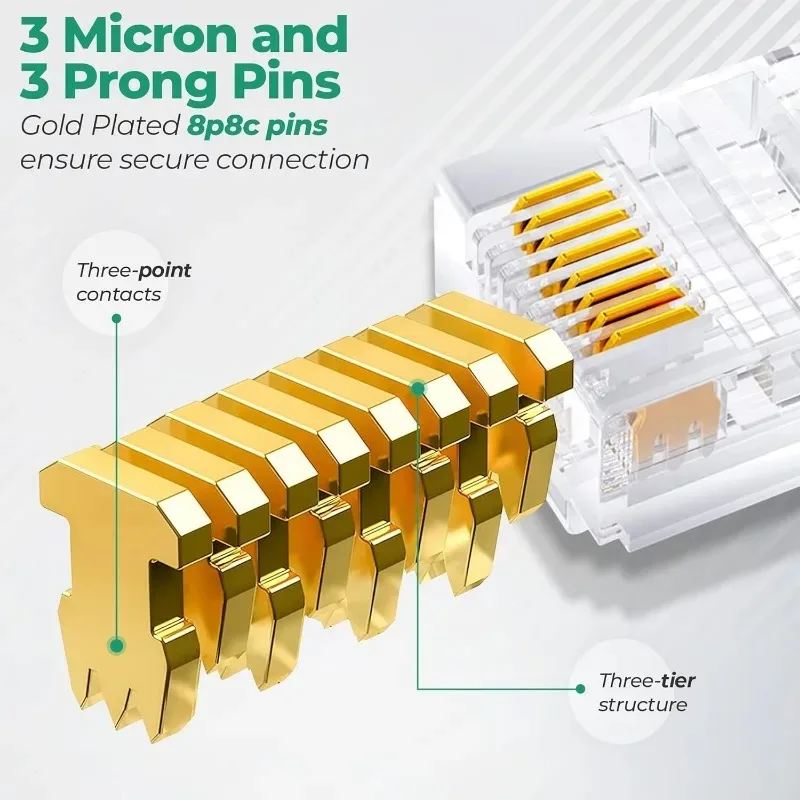 3 Micron and 3 Prong Pins

Gold Plated 8p8c pins ensure secure connection

Three-point contacts

Three-tier structure