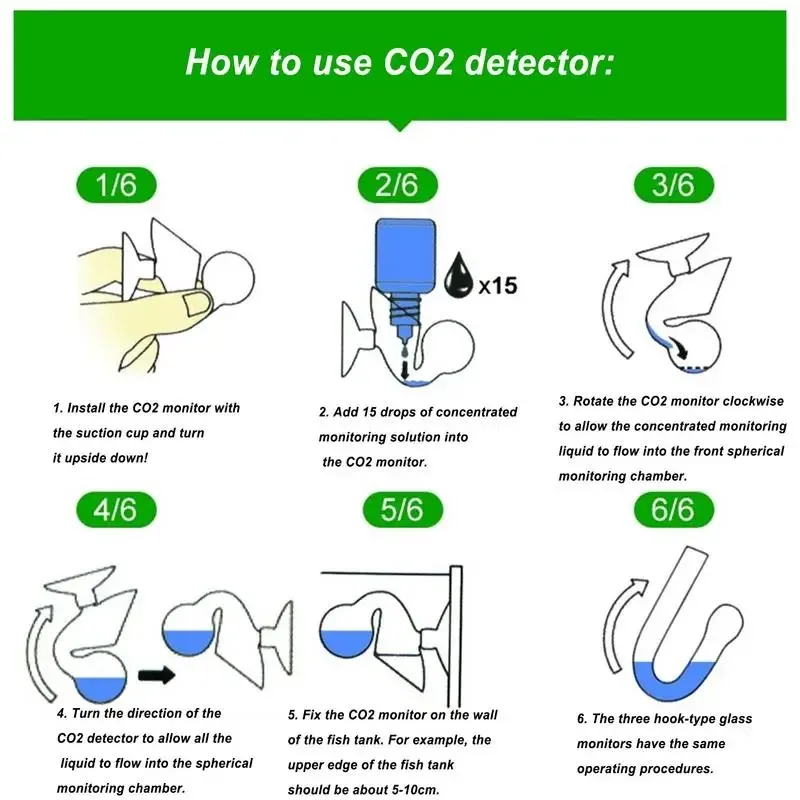 How to use CO2 detector:

1/6

1. Install the CO2 monitor with the suction cup and turn it upside down!

2/6

x15

2. Add 15 drops of concentrated monitoring solution into the CO2 monitor.

3/6

3. Rotate the CO2 monitor clockwise to allow the concentrated monitoring liquid to flow into the front spherical monitoring chamber.

4/6

4. Turn the direction of the CO2 detector to allow all the liquid to flow into the spherical monitoring chamber.

5/6

5. Fix the CO2 monitor on the wall of the fish tank. For example, the upper edge of the fish tank should be about 5-10cm.

6/6

6. The three hook-type glass monitors have the same operating procedures.