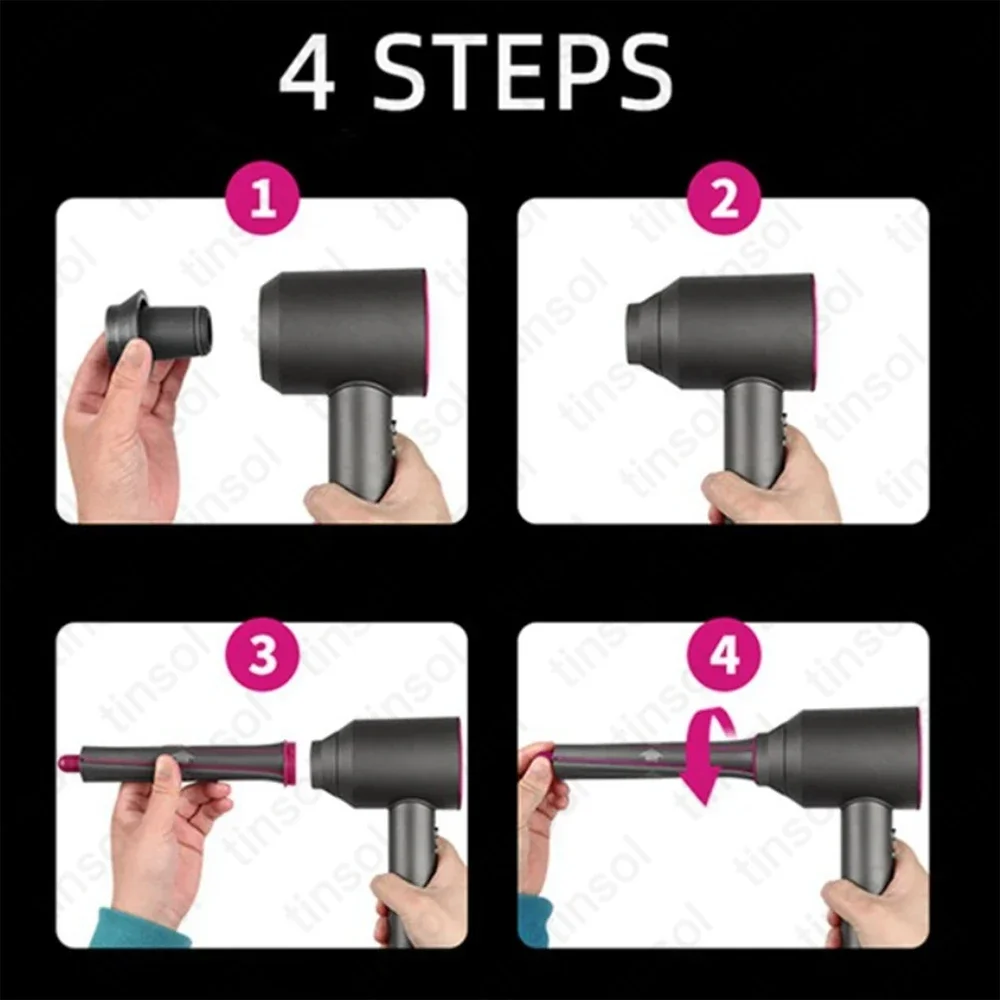 4 STEPS

1

2

3

4

tinsol