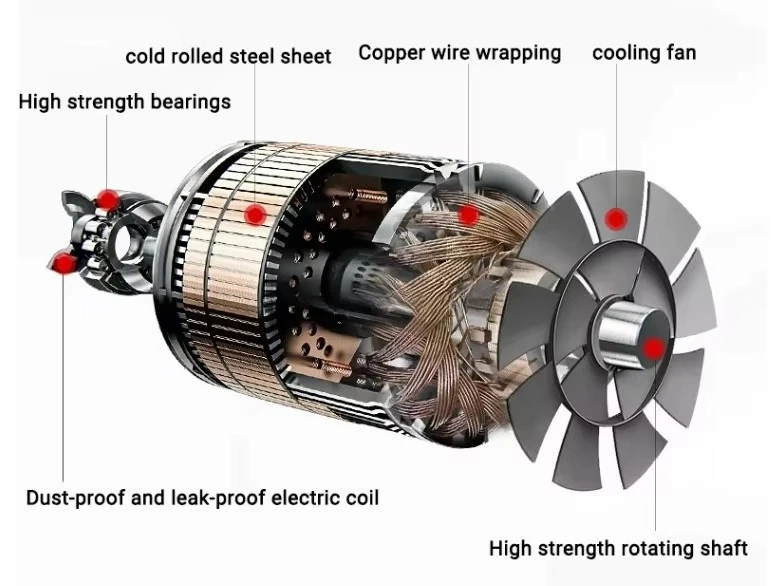 cold rolled steel sheet
Copper wire wrapping
cooling fan
High strength bearings

Dust-proof and leak-proof electric coil

High strength rotating shaft