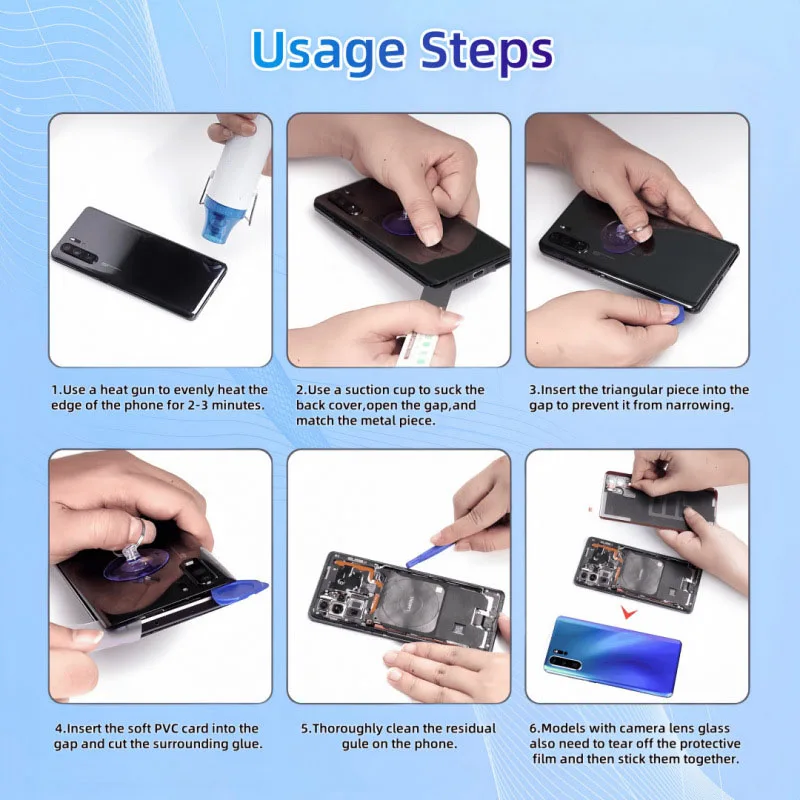 Usage Steps

1.Use a heat gun to evenly heat the edge of the phone for 2-3 minutes.

2.Use a suction cup to suck the back cover,open the gap,and match the metal piece.

3.Insert the triangular piece into the gap to prevent it from narrowing.

4.Insert the soft PVC card into the gap and cut the surrounding glue.

5.Thoroughly clean the residual gule on the phone.

6.Models with camera lens glass also need to tear off the protective film and then stick them together.