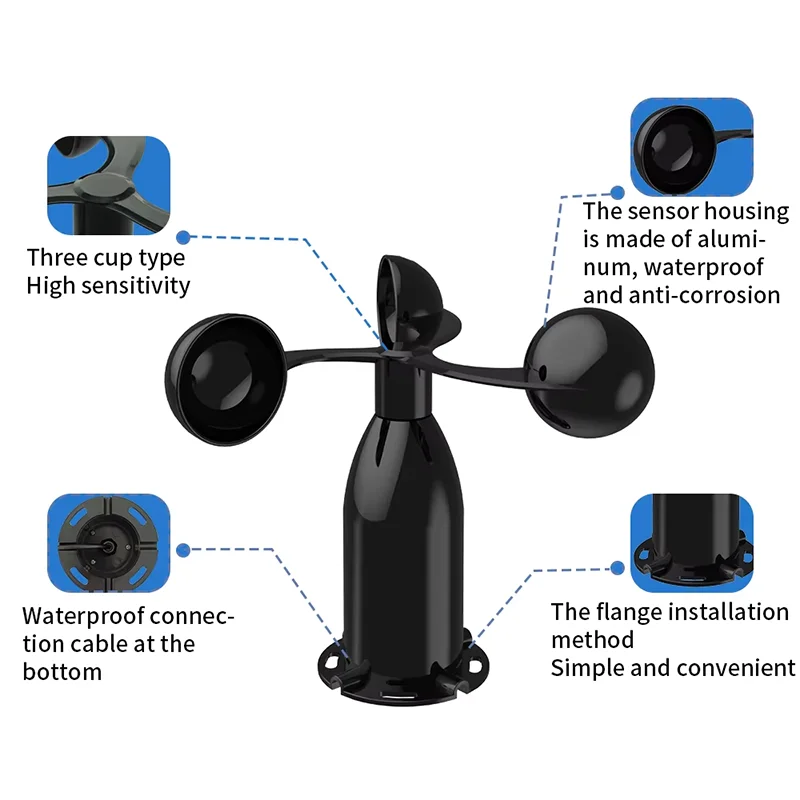 Three cup type
High sensitivity

The sensor housing is made of aluminum, waterproof and anti-corrosion

Waterproof connection cable at the bottom

The flange installation method
Simple and convenient