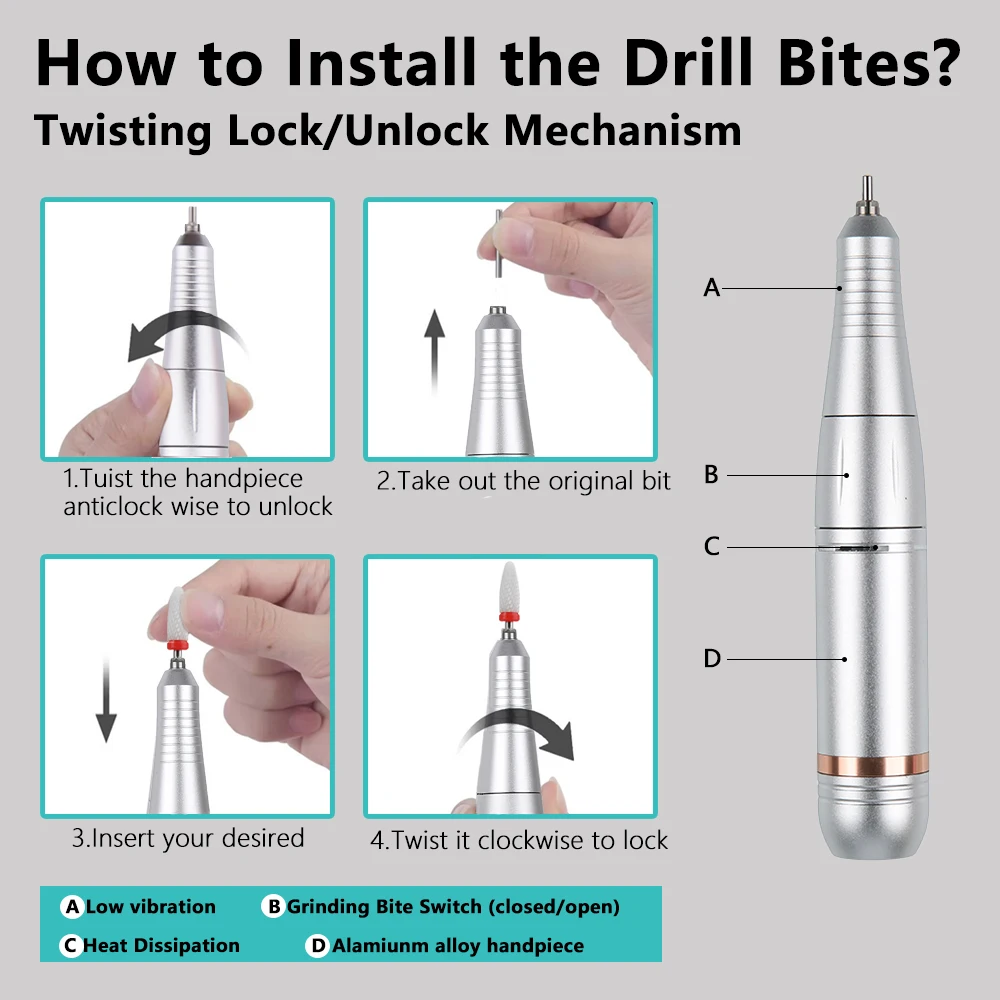 How to Install the Drill Bites?

Twisting Lock/Unlock Mechanism

1.Tuist the handpiece anticlock wise to unlock

2.Take out the original bit

3.Insert your desired

4.Twist it clockwise to lock

A

B

C

D

A Low vibration B Grinding Bite Switch (closed/open)

C Heat Dissipation D Alamiunm alloy handpiece