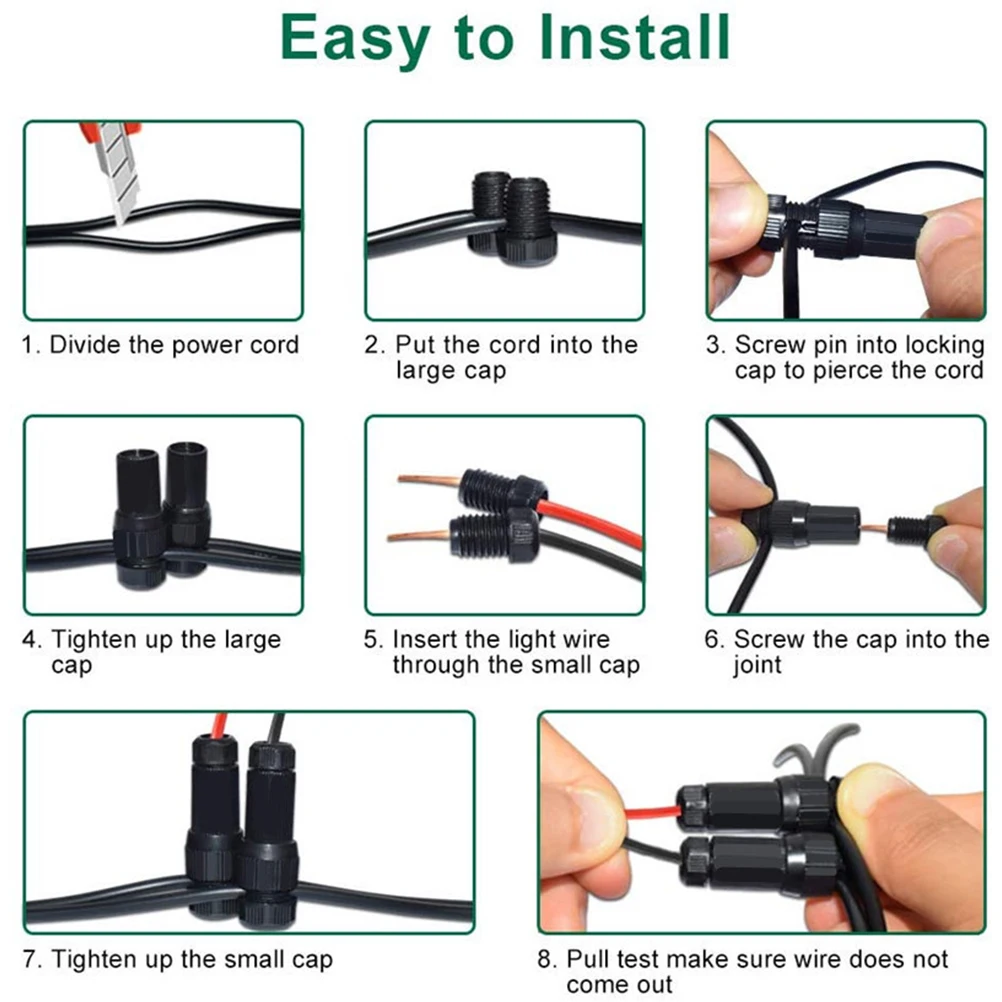 Easy to Install

1. Divide the power cord

2. Put the cord into the large cap

3. Screw pin into locking cap to pierce the cord

4. Tighten up the large cap

5. Insert the light wire through the small cap

6. Screw the cap into the joint

7. Tighten up the small cap

8. Pull test make sure wire does not come out