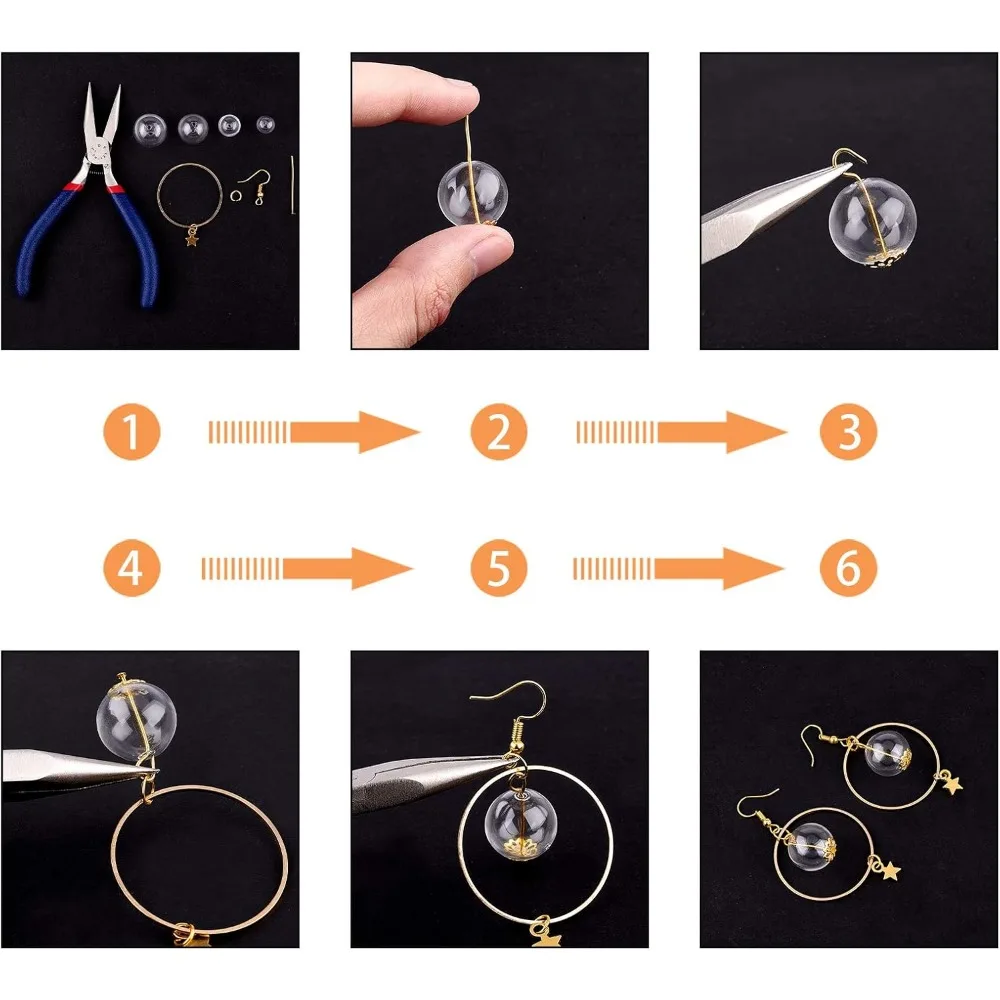 1
2
3
4
5
6