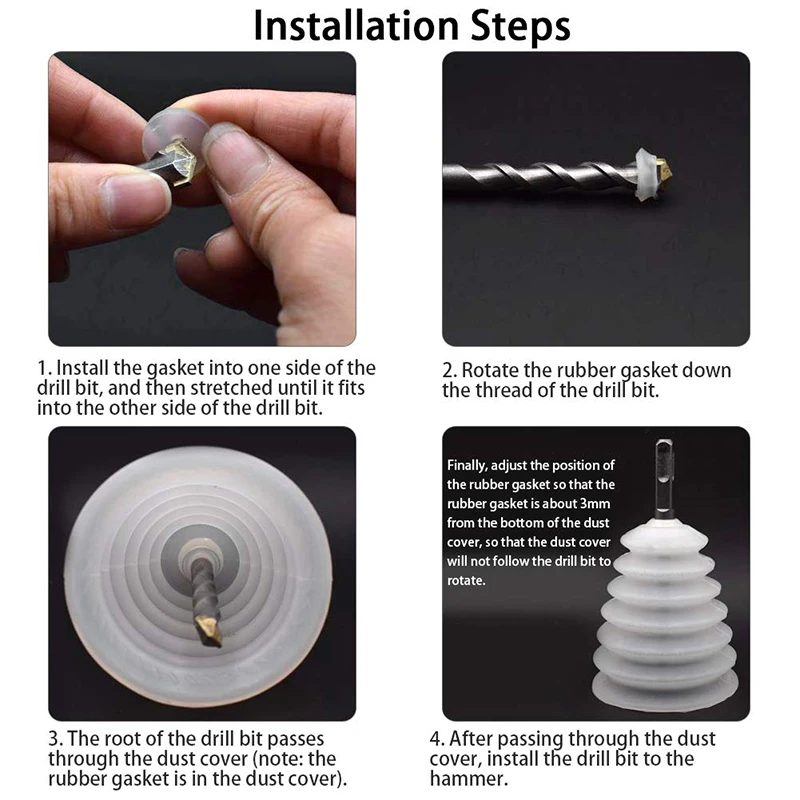 Installation Steps

1. Install the gasket into one side of the drill bit, and then stretched until it fits into the other side of the drill bit.

2. Rotate the rubber gasket down the thread of the drill bit.

3. The root of the drill bit passes through the dust cover (note: the rubber gasket is in the dust cover).

Finally, adjust the position of the rubber gasket so that the rubber gasket is about 3mm from the bottom of the dust cover, so that the dust cover will not follow the drill bit to rotate.

4. After passing through the dust cover, install the drill bit to the hammer.