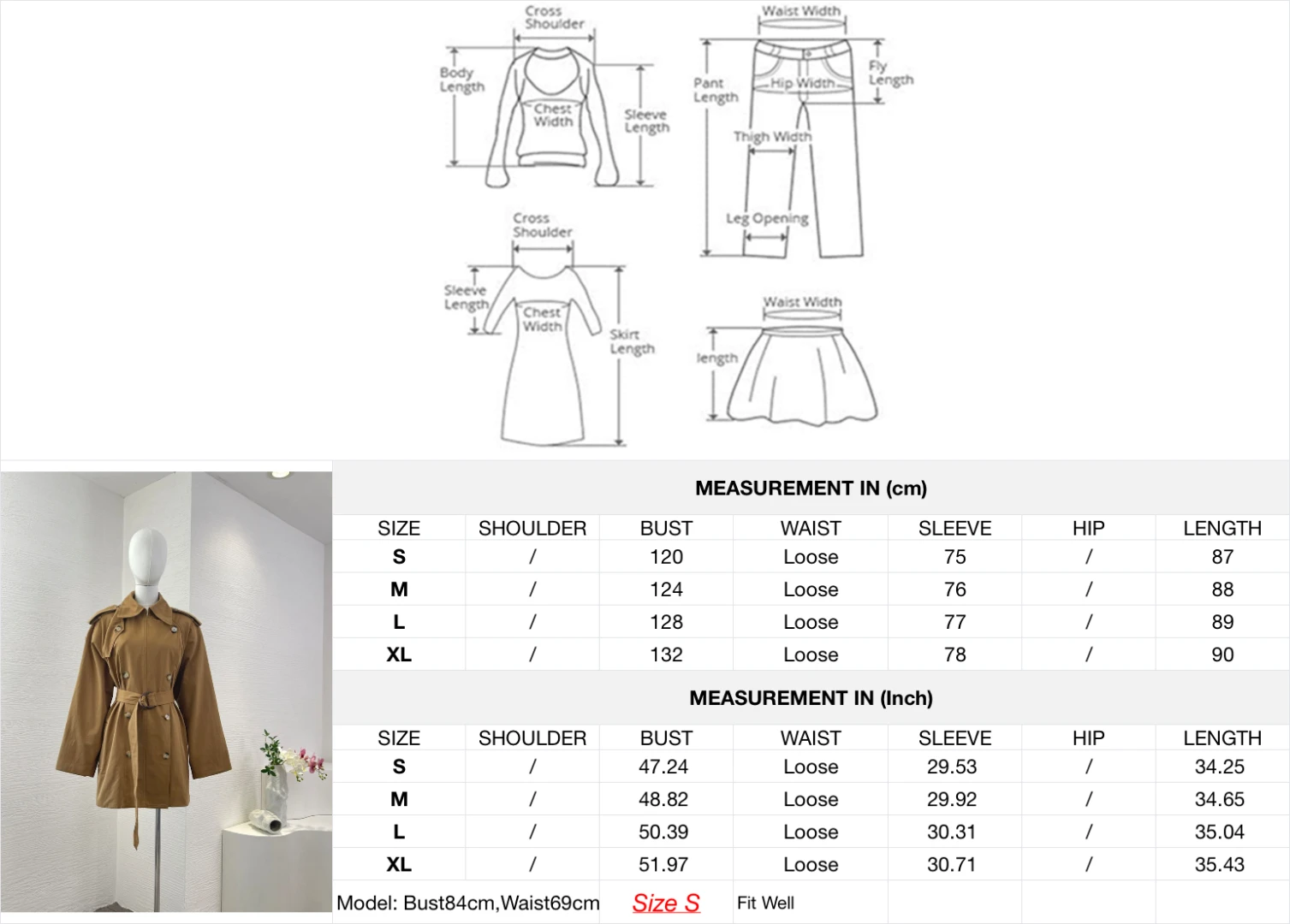 Cross Shoulder
Body Length
Chest Width
Sleeve Length

Waist Width
Pant Length
Hip Width
Fly Length
Thigh Width
Leg Opening

Cross Shoulder
Sleeve Length
Chest Width
Skirt Length

Waist Width
length

MEASUREMENT IN (cm)

| SIZE | SHOULDER | BUST | WAIST | SLEEVE | HIP | LENGTH |
|---|---|---|---|---|---|---|
| S | / | 120 | Loose | 75 | / | 87 |
| M | / | 124 | Loose | 76 | / | 88 |
| L | / | 128 | Loose | 77 | / | 89 |
| XL | / | 132 | Loose | 78 | / | 90 |

MEASUREMENT IN (Inch)

| SIZE | SHOULDER | BUST | WAIST | SLEEVE | HIP | LENGTH |
|---|---|---|---|---|---|---|
| S | / | 47.24 | Loose | 29.53 | / | 34.25 |
| M | / | 48.82 | Loose | 29.92 | / | 34.65 |
| L | / | 50.39 | Loose | 30.31 | / | 35.04 |
| XL | / | 51.97 | Loose | 30.71 | / | 35.43 |

Model: Bust84cm,Waist69cm Size S Fit Well