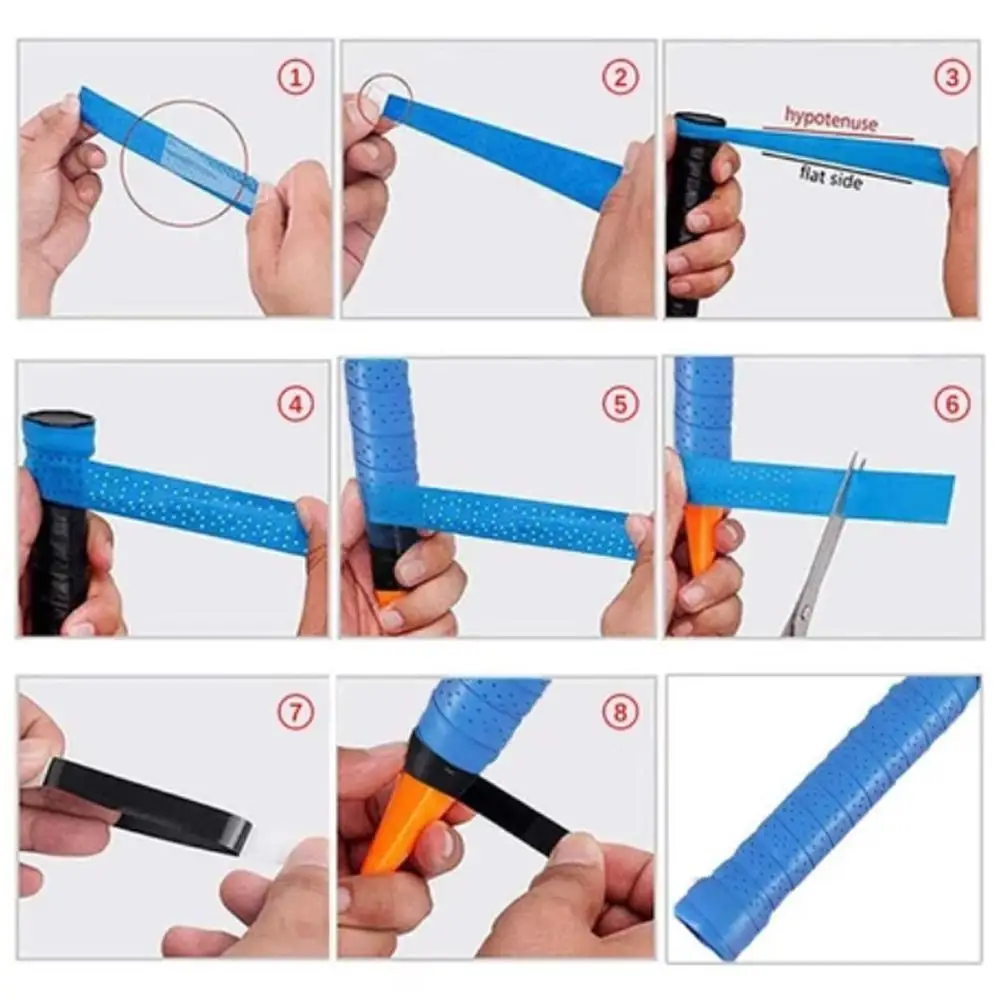 1

2

3

hypotenuse

flat side

4

5

6

7

8