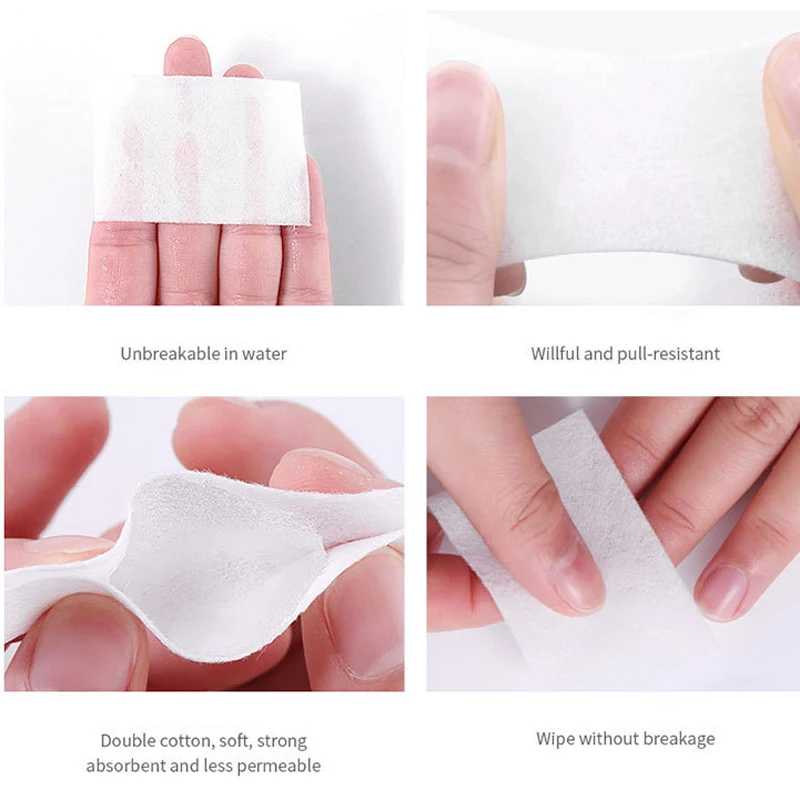 Unbreakable in water

Willful and pull-resistant

Double cotton, soft, strong absorbent and less permeable

Wipe without breakage