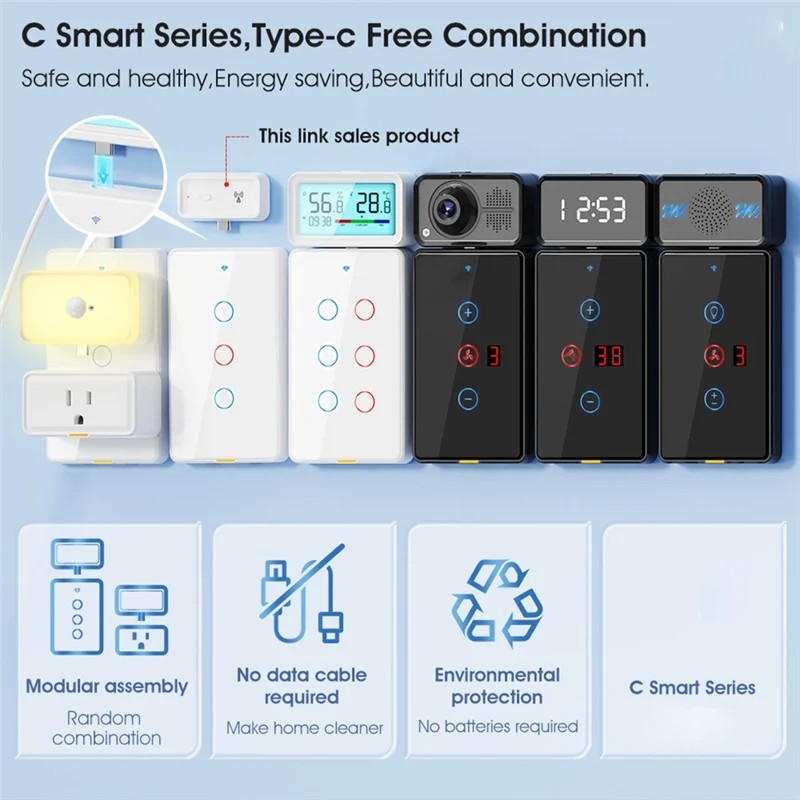 C Smart Series,Type-c Free Combination

Safe and healthy,Energy saving,Beautiful and convenient.

This link sales product

56.8 28.8 °C

09:38

12:53

3

38

3

Modular assembly
Random combination

No data cable required
Make home cleaner

Environmental protection
No batteries required

C Smart Series