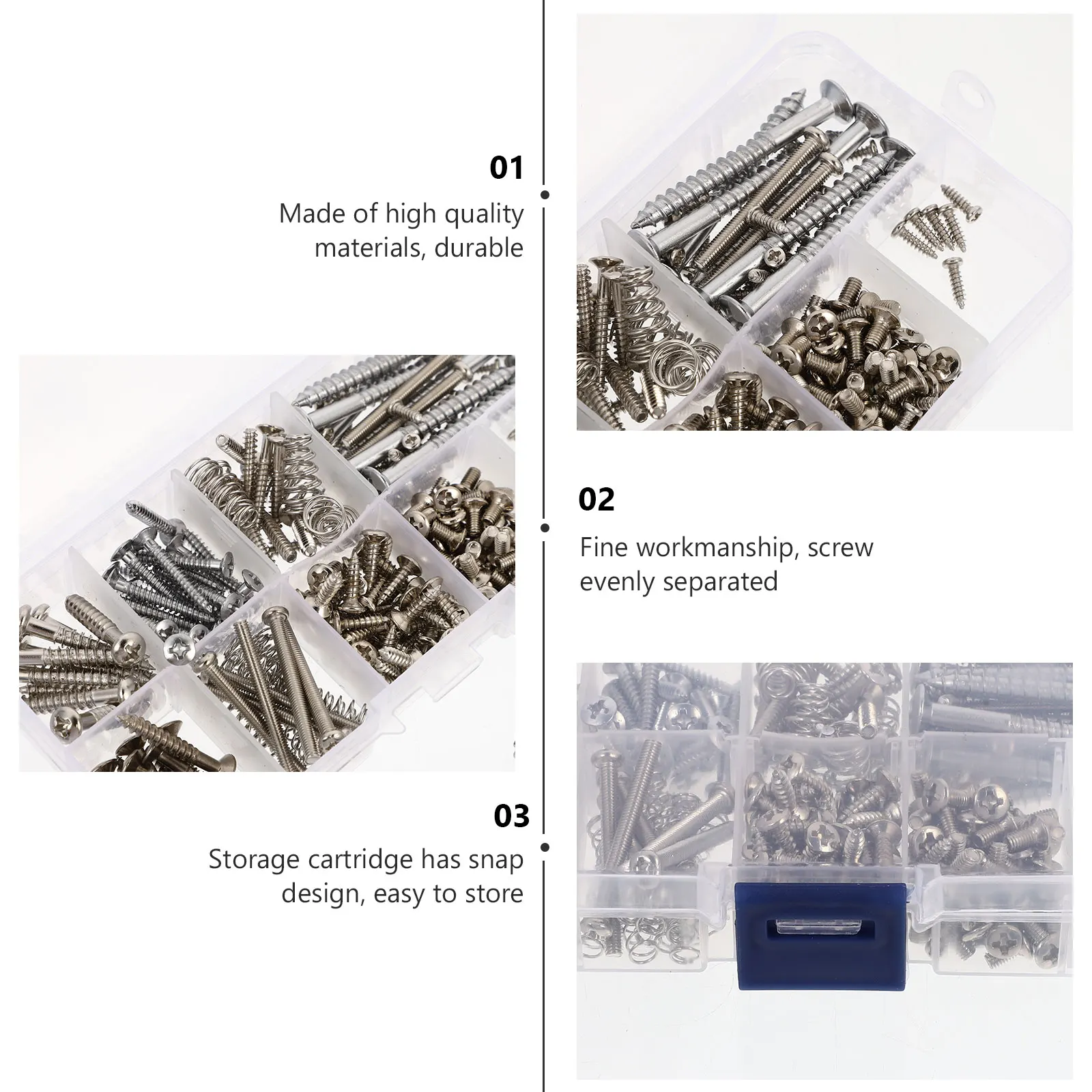 01
Made of high quality materials, durable

02
Fine workmanship, screw evenly separated

03
Storage cartridge has snap design, easy to store