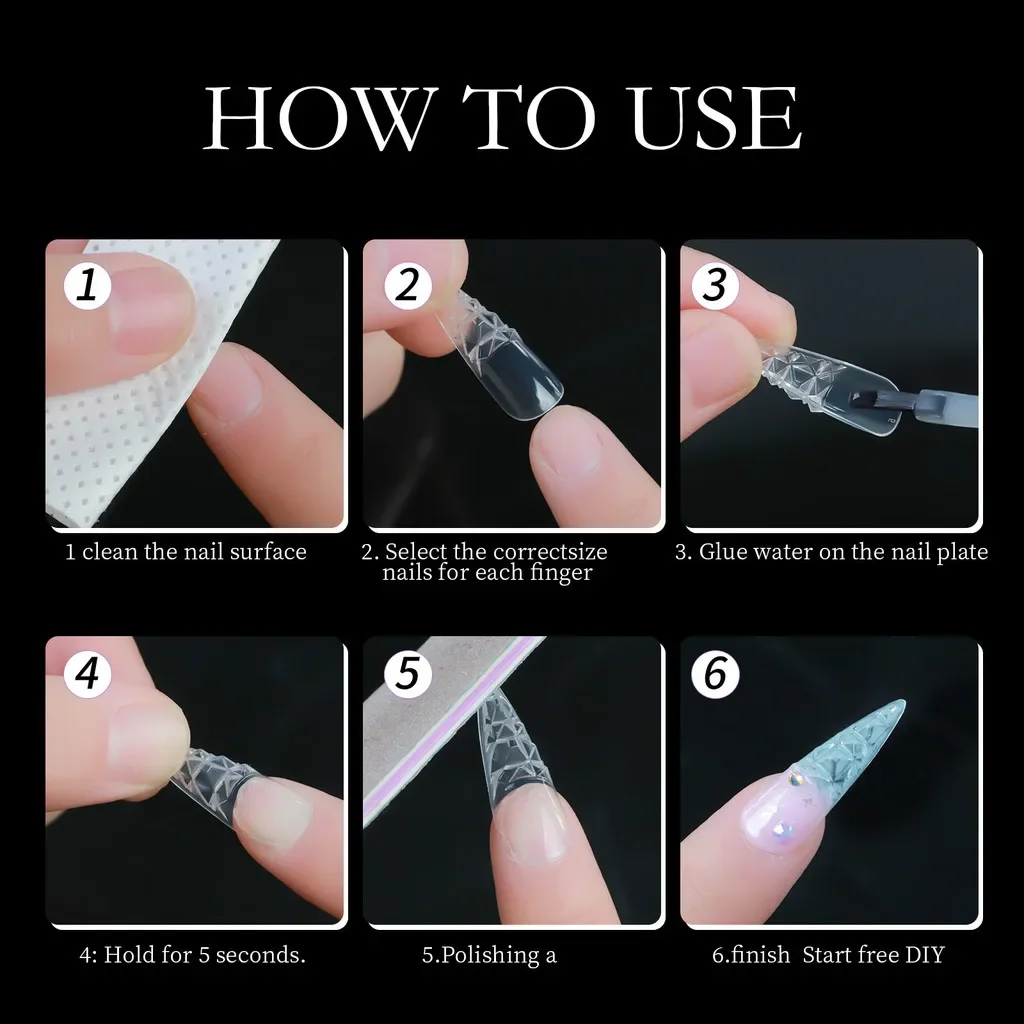 HOW TO USE

1

1 clean the nail surface

2

2. Select the correctsize nails for each finger

3

3. Glue water on the nail plate

4

4: Hold for 5 seconds.

5

5.Polishing a

6

6.finish Start free DIY