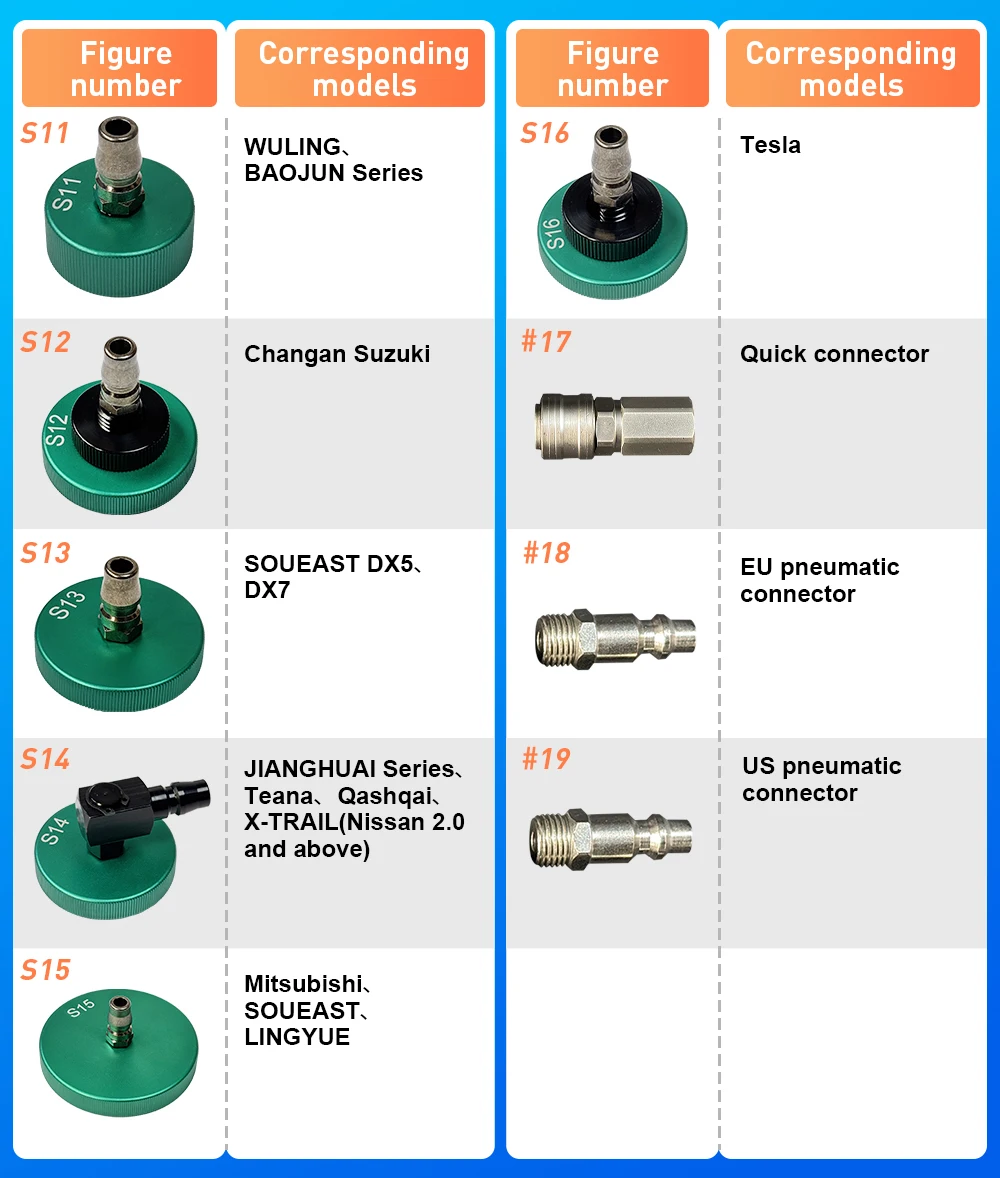 | Figure number | Corresponding models |
|---|---|
| S11 S11 | WULING、BAOJUN Series |
| S12 S12 | Changan Suzuki |
| S13 S13 | SOUEAST DX5、DX7 |
| S14 S14 | JIANGHUAI Series、Teana、Qashqai、X-TRAIL(Nissan 2.0 and above) |
| S15 S15 | Mitsubishi、SOUEAST、LINGYUE |

| Figure number | Corresponding models |
|---|---|
| S16 S16 | Tesla |
| #17 | Quick connector |
| #18 | EU pneumatic connector |
| #19 | US pneumatic connector |