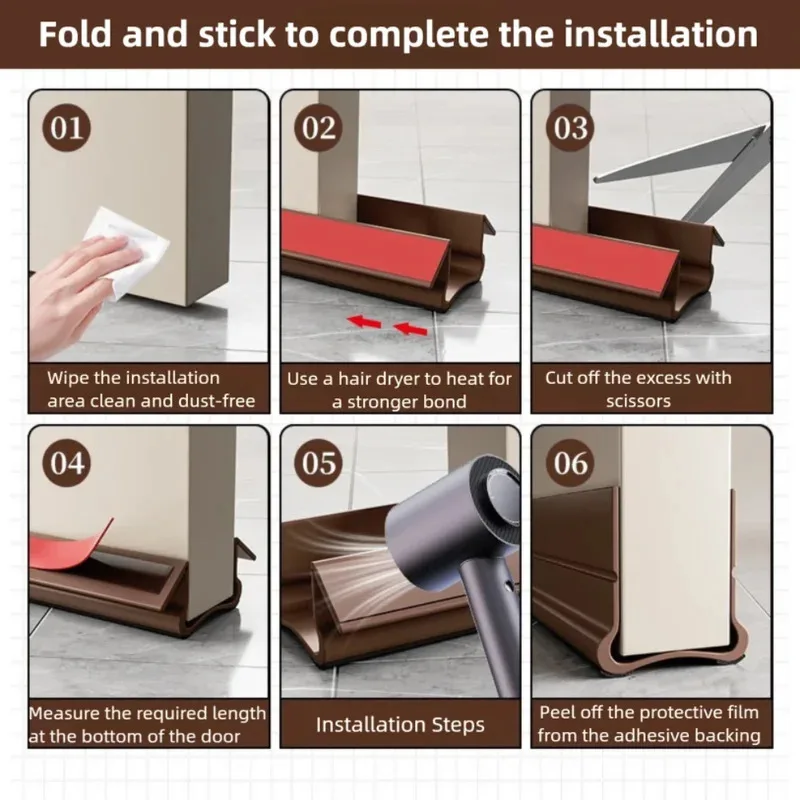 Fold and stick to complete the installation

01

Wipe the installation area clean and dust-free

02

Use a hair dryer to heat for a stronger bond

03

Cut off the excess with scissors

04

Measure the required length at the bottom of the door

05

Installation Steps

06

Peel off the protective film from the adhesive backing