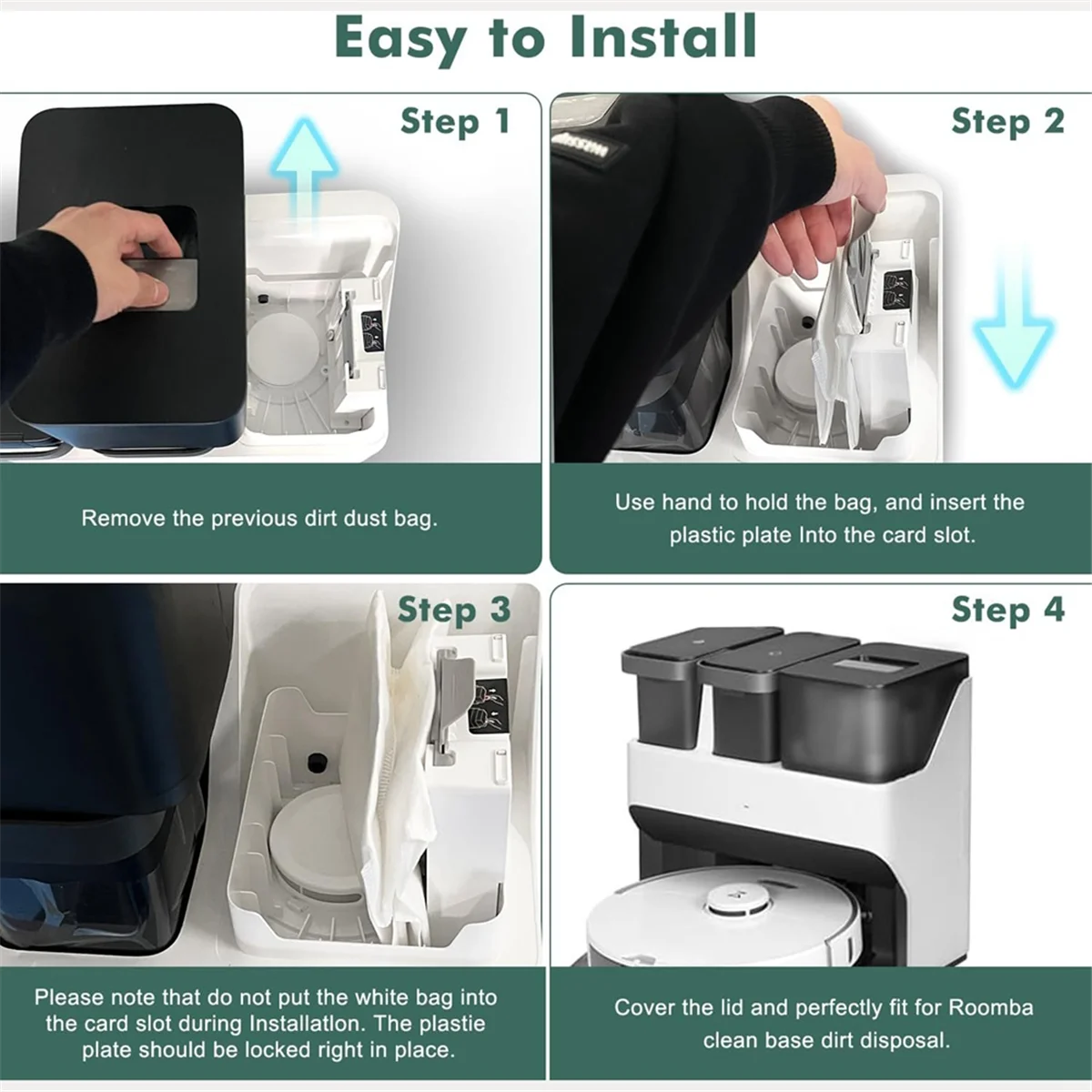 Easy to Install

Step 1

Remove the previous dirt dust bag.

Step 2

Use hand to hold the bag, and insert the plastic plate Into the card slot.

Step 3

Please note that do not put the white bag into the card slot during Installatlon. The plastie plate should be locked right in place.

Step 4

Cover the lid and perfectly fit for Roomba clean base dirt disposal.