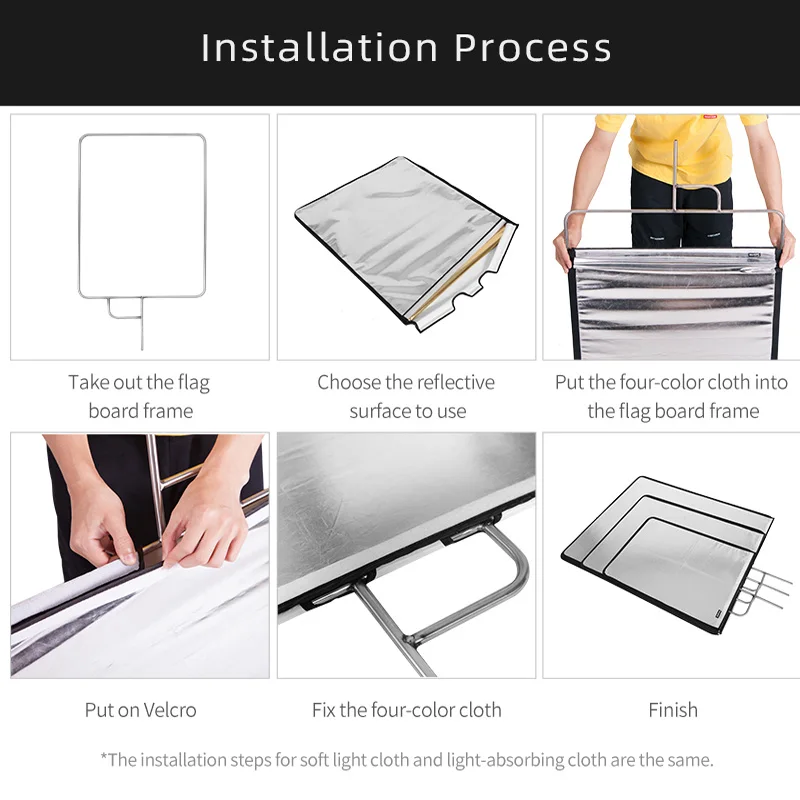 Installation Process

Take out the flag board frame

Choose the reflective surface to use

Put the four-color cloth into the flag board frame

Put on Velcro

Fix the four-color cloth

Finish

*The installation steps for soft light cloth and light-absorbing cloth are the same.