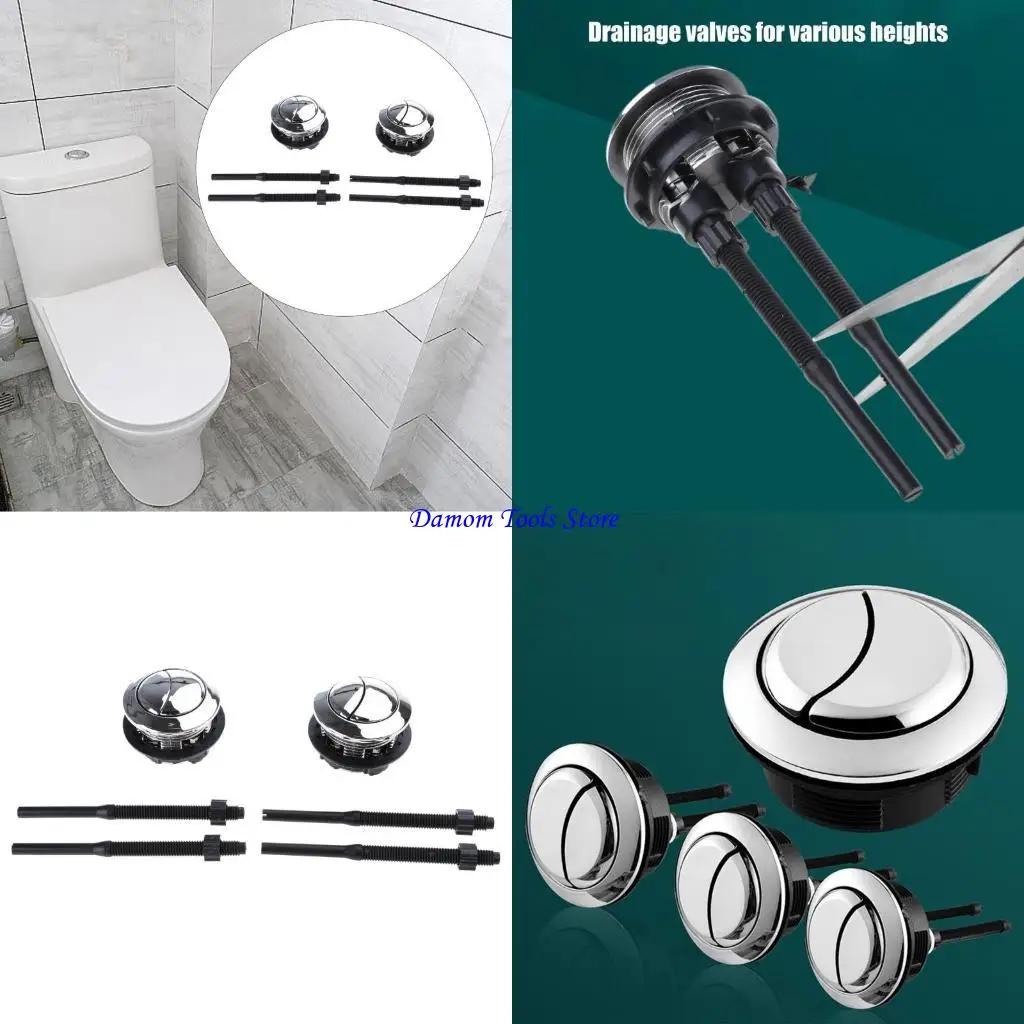 Drainage valves for various heights

Damom Tools Store