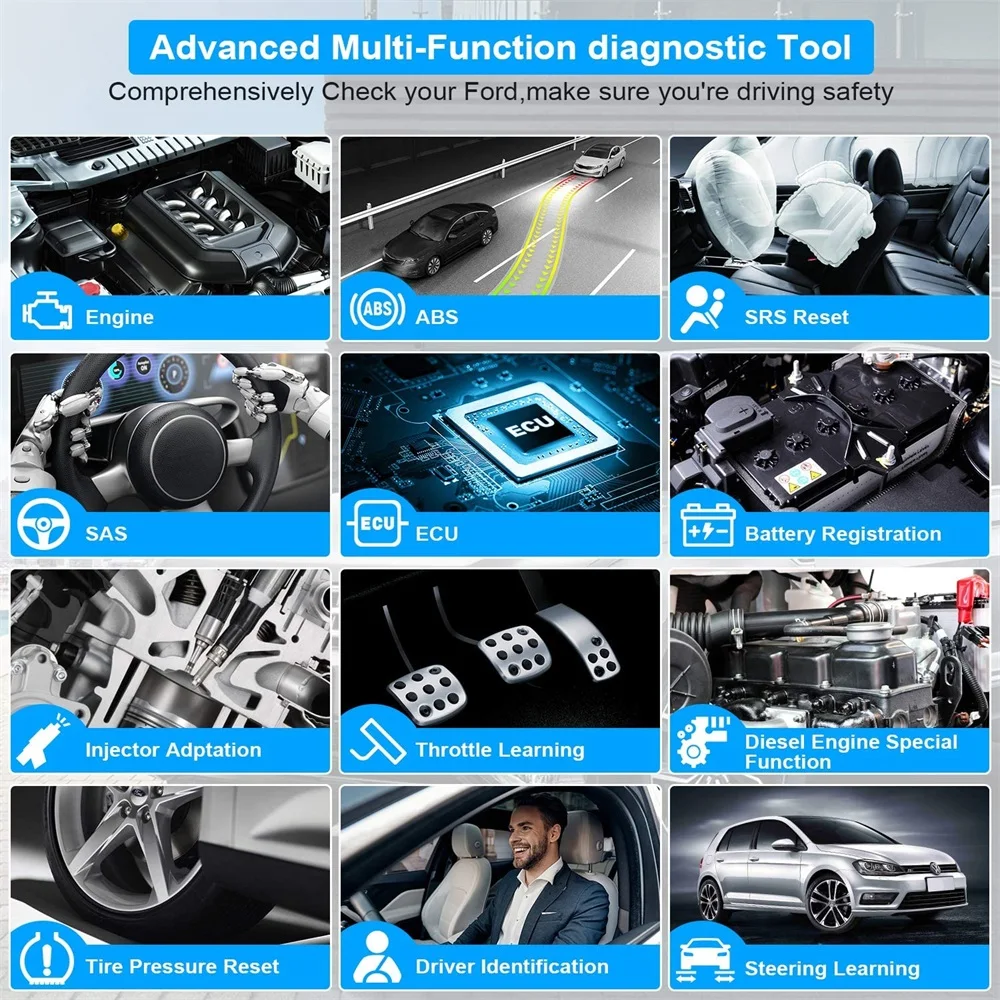 Advanced Multi-Function diagnostic Tool

Comprehensively Check your Ford,make sure you're driving safety

Engine

ABS

ABS

SRS Reset

SAS

ECU

ECU

ECU

Battery Registration

Injector Adptation

Throttle Learning

Diesel Engine Special Function

Tire Pressure Reset

Driver Identification

Steering Learning