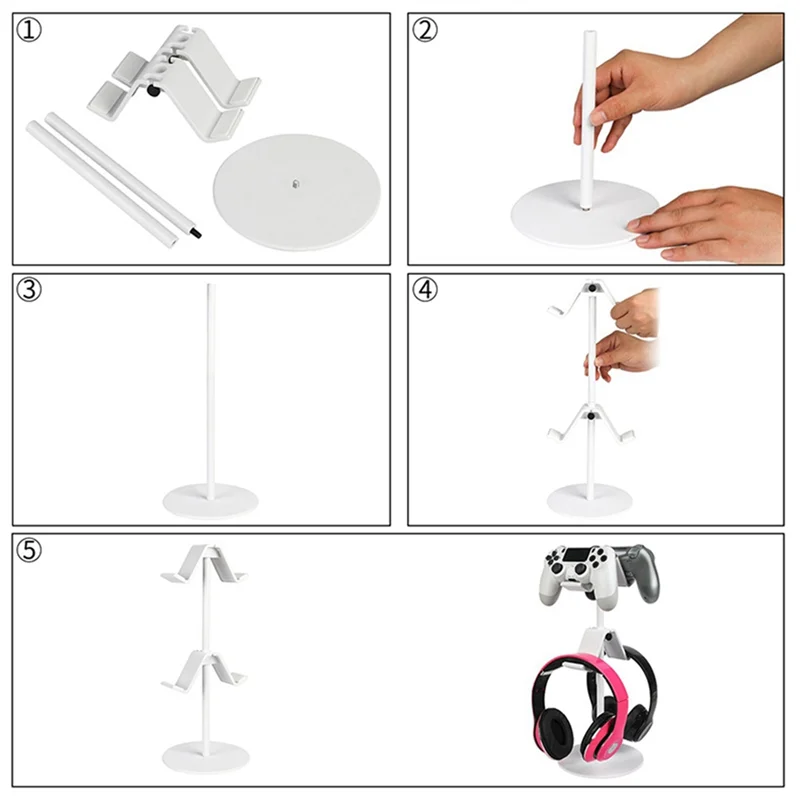 ①

②

③

④

⑤