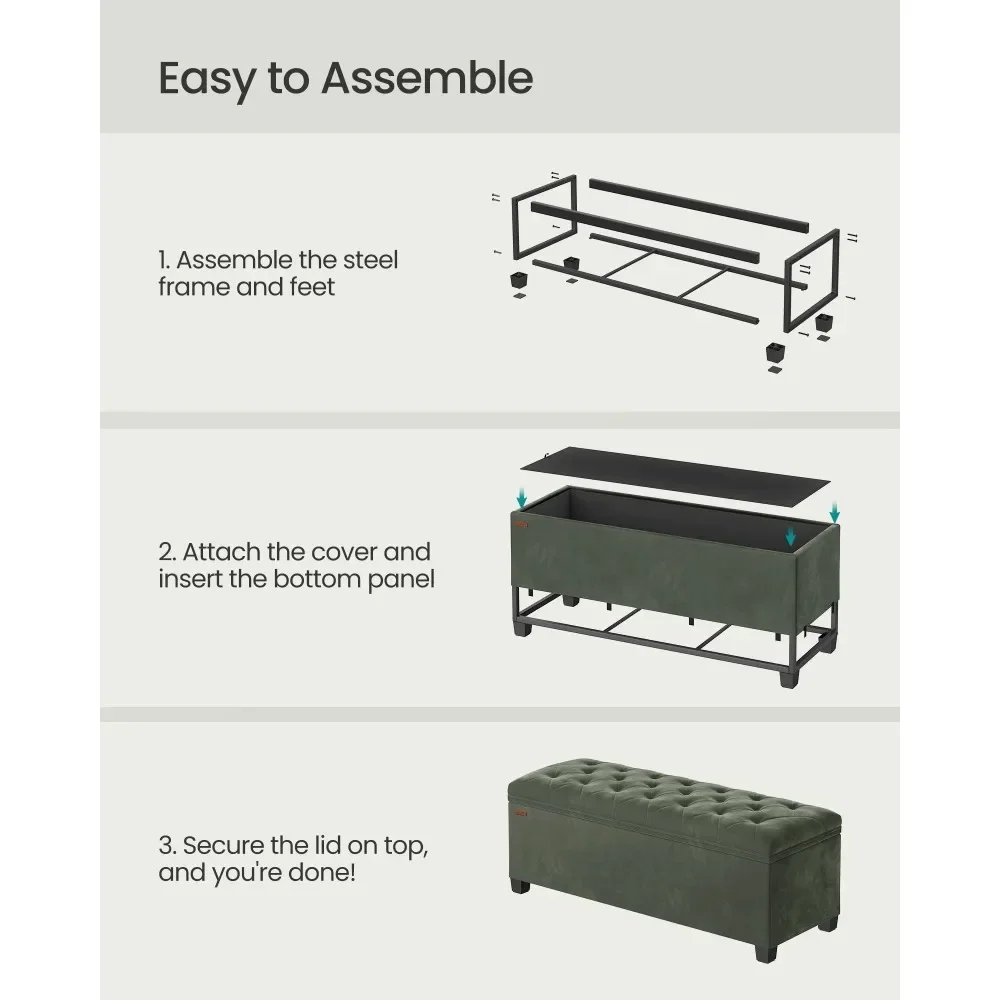 Easy to Assemble

1. Assemble the steel frame and feet

2. Attach the cover and insert the bottom panel

3. Secure the lid on top, and you're done!