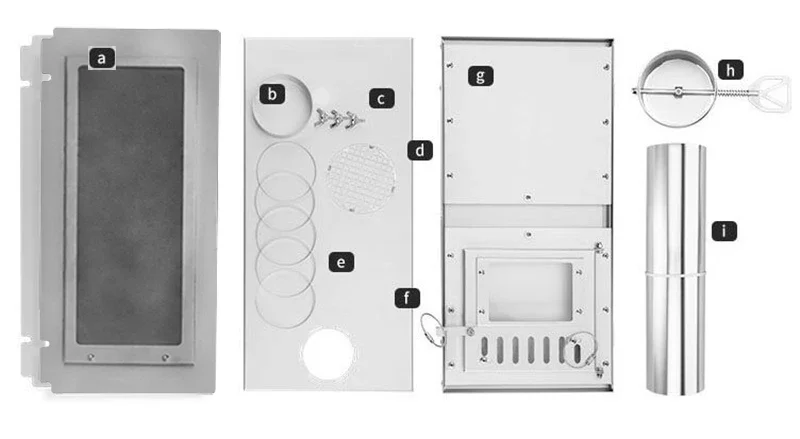 a
b
c
d
e
f
g
h
i