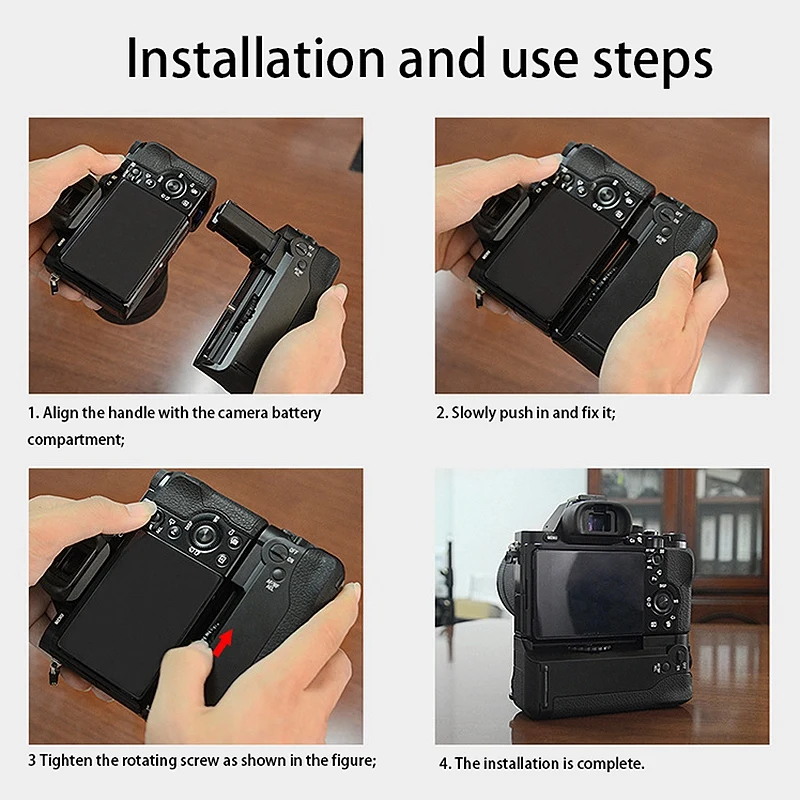 Installation and use steps

1. Align the handle with the camera battery compartment;

2. Slowly push in and fix it;

3 Tighten the rotating screw as shown in the figure;

4. The installation is complete.