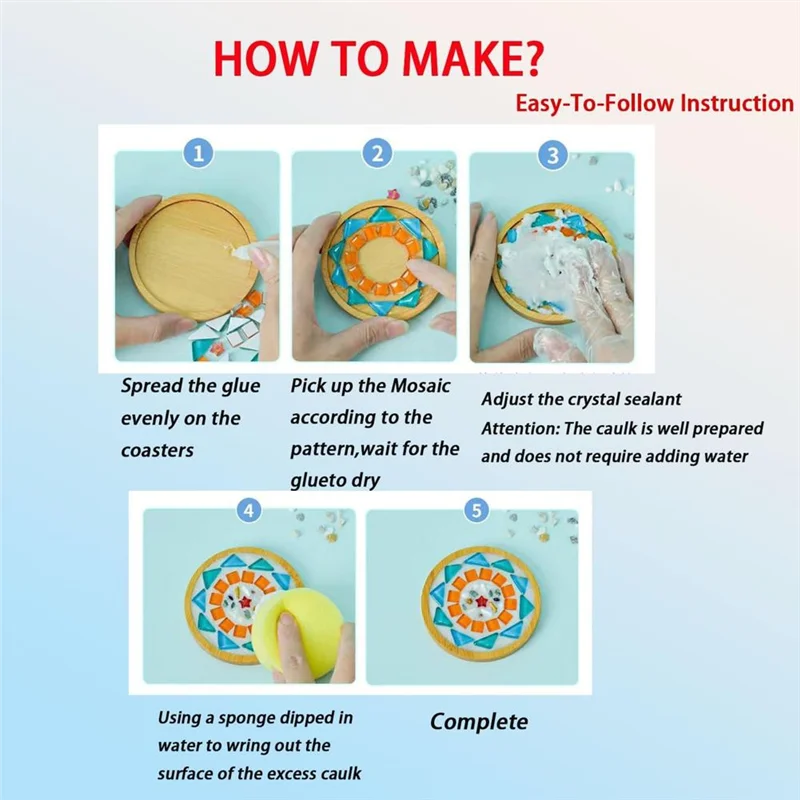 HOW TO MAKE?

Easy-To-Follow Instruction

1

Spread the glue evenly on the coasters

2

Pick up the Mosaic according to the pattern,wait for the glueto dry

3

Adjust the crystal sealant
Attention: The caulk is well prepared and does not require adding water

4

Using a sponge dipped in water to wring out the surface of the excess caulk

5

Complete