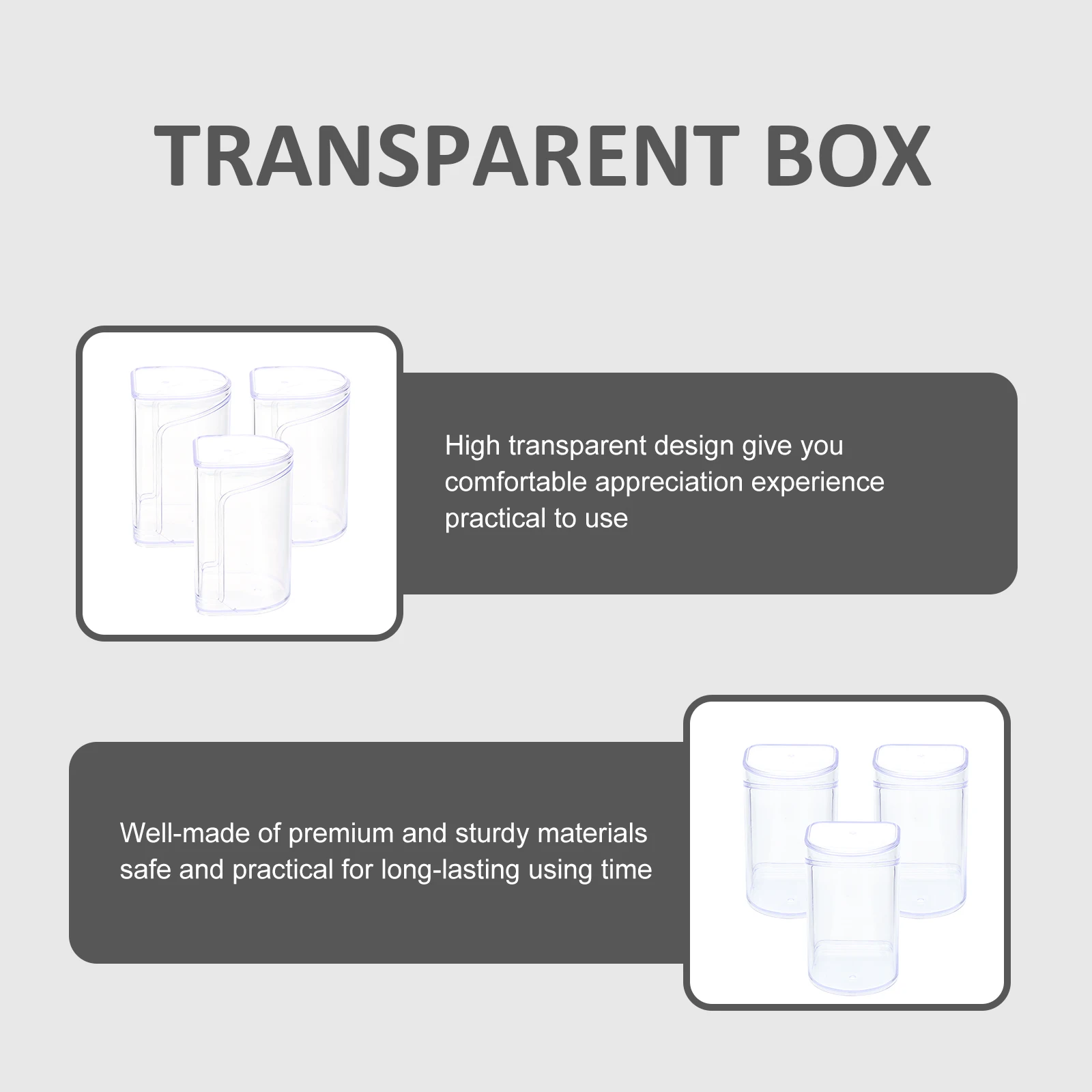 TRANSPARENT BOX

High transparent design give you comfortable appreciation experience practical to use

Well-made of premium and sturdy materials safe and practical for long-lasting using time