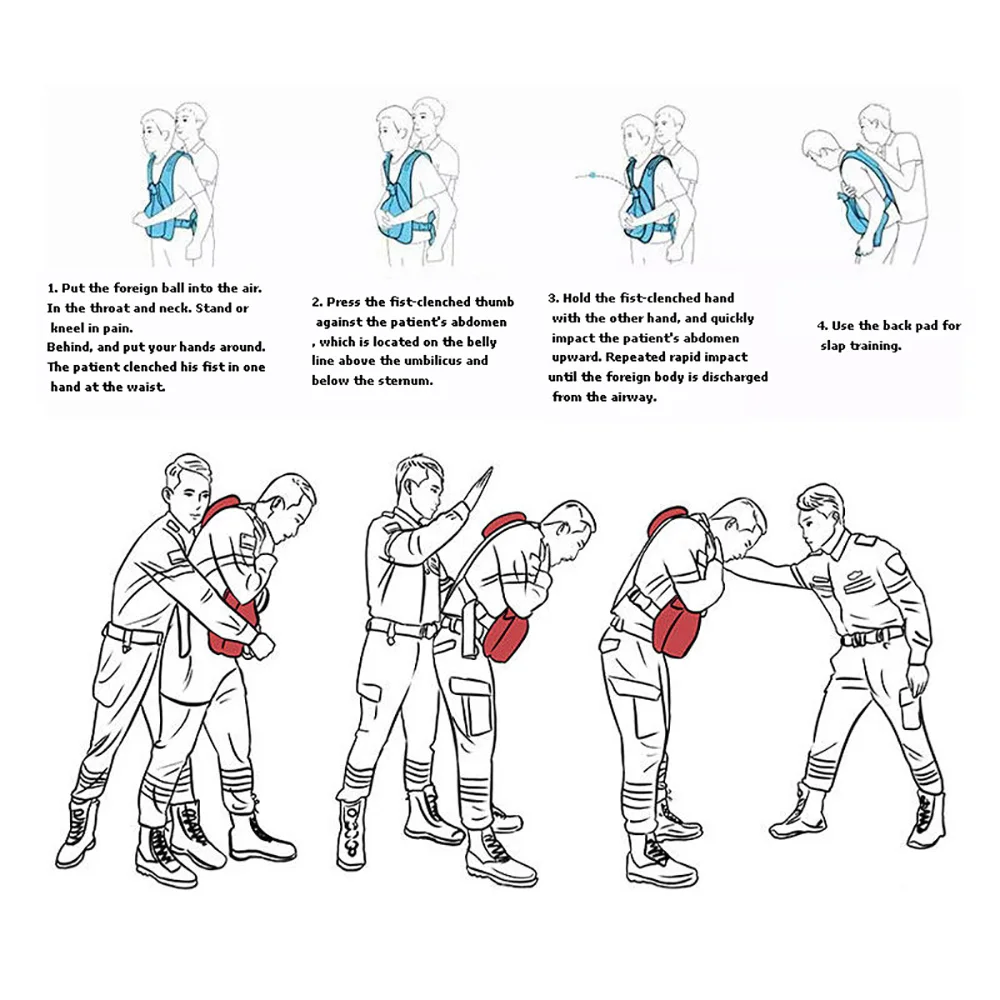 1. Put the foreign ball into the air. In the throat and neck. Stand or kneel in pain.
Behind, and put your hands around. The patient clenched his fist in one hand at the waist.

2. Press the fist-clenched thumb against the patient's abdomen , which is located on the belly line above the umbilicus and below the sternum.

3. Hold the fist-clenched hand with the other hand, and quickly impact the patient's abdomen upward. Repeated rapid impact until the foreign body is discharged from the airway.

4. Use the back pad for slap training.