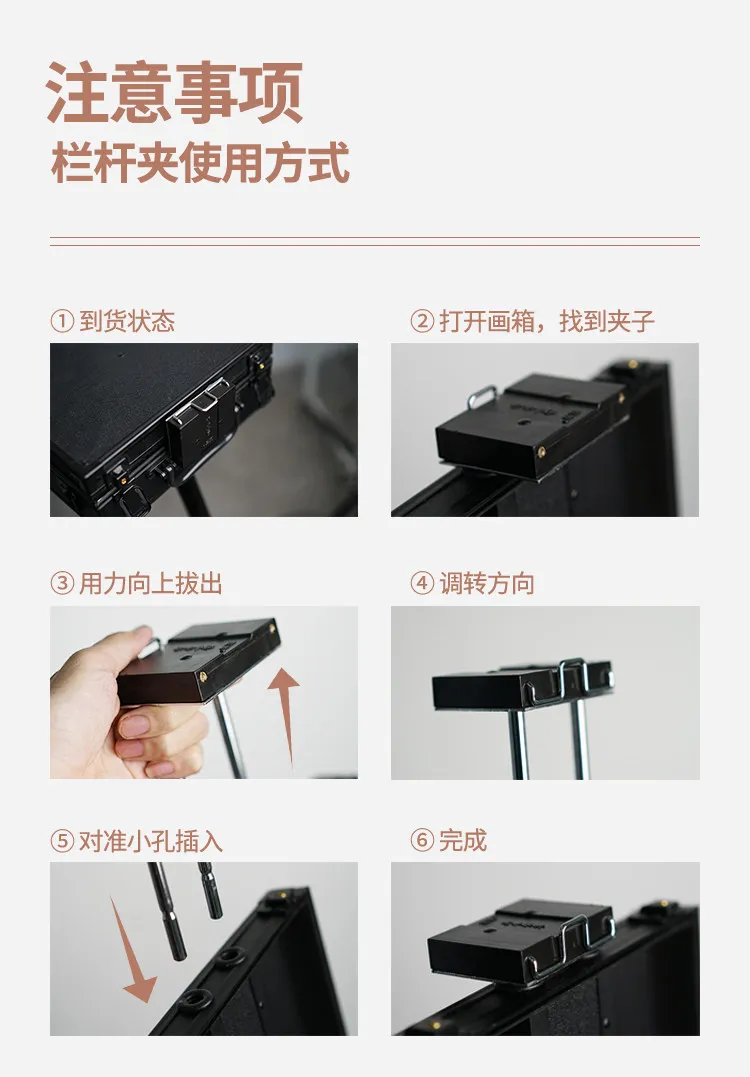 注意事项
栏杆夹使用方式

① 到货状态

② 打开画箱，找到夹子

③ 用力向上拔出

④ 调转方向

⑤ 对准小孔插入

⑥ 完成