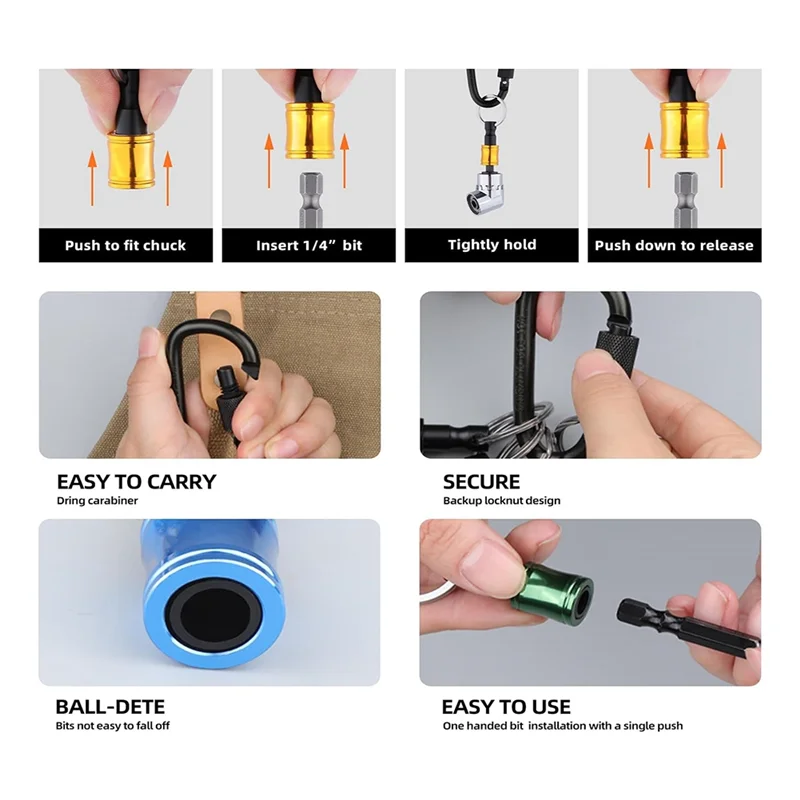 Push to fit chuck

Insert 1/4" bit

Tightly hold

Push down to release

EASY TO CARRY
Dring carabiner

SECURE
Backup locknut design

BALL-DETE
Bits not easy to fall off

EASY TO USE
One handed bit installation with a single push