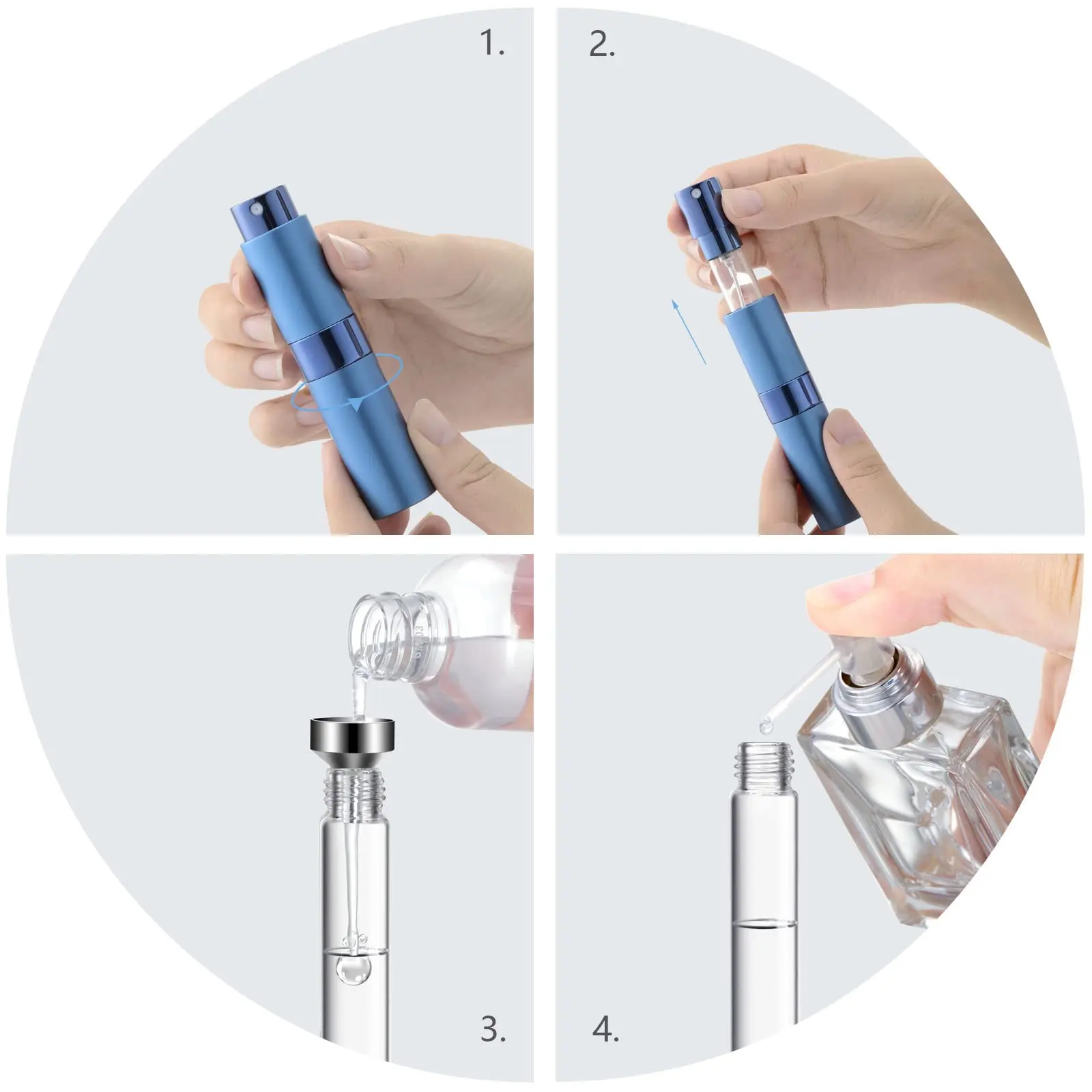 1.

2.

3.

4.